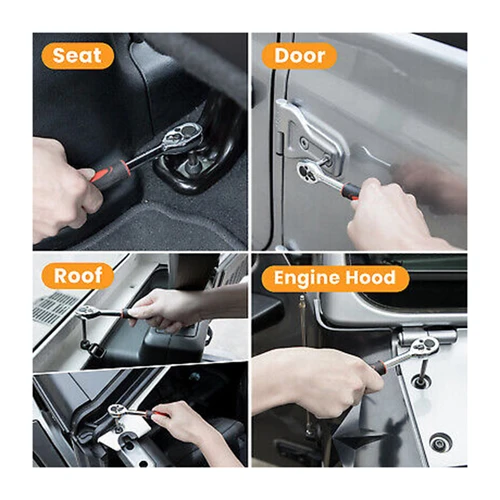 Seat

Door

Roof

Engine Hood