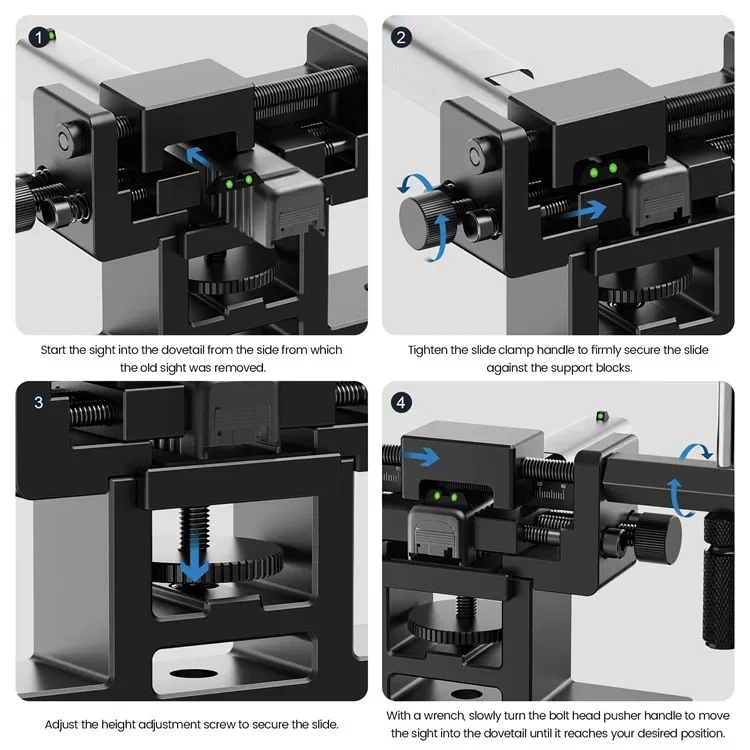 1

Start the sight into the dovetail from the side from which the old sight was removed.

2

Tighten the slide clamp handle to firmly secure the slide against the support blocks.

3

Adjust the height adjustment screw to secure the slide.

4

With a wrench, slowly turn the bolt head pusher handle to move the sight into the dovetail until it reaches your desired position.