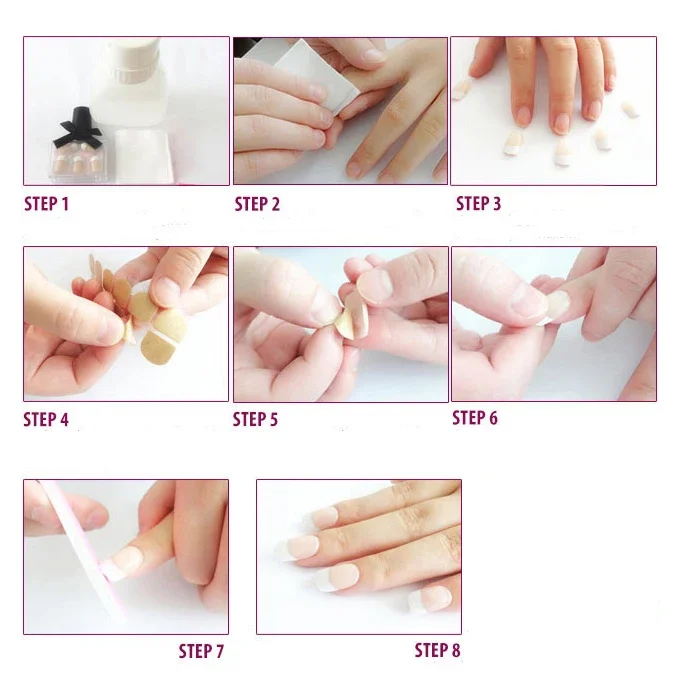 STEP 1

STEP 2

STEP 3

STEP 4

STEP 5

STEP 6

STEP 7

STEP 8