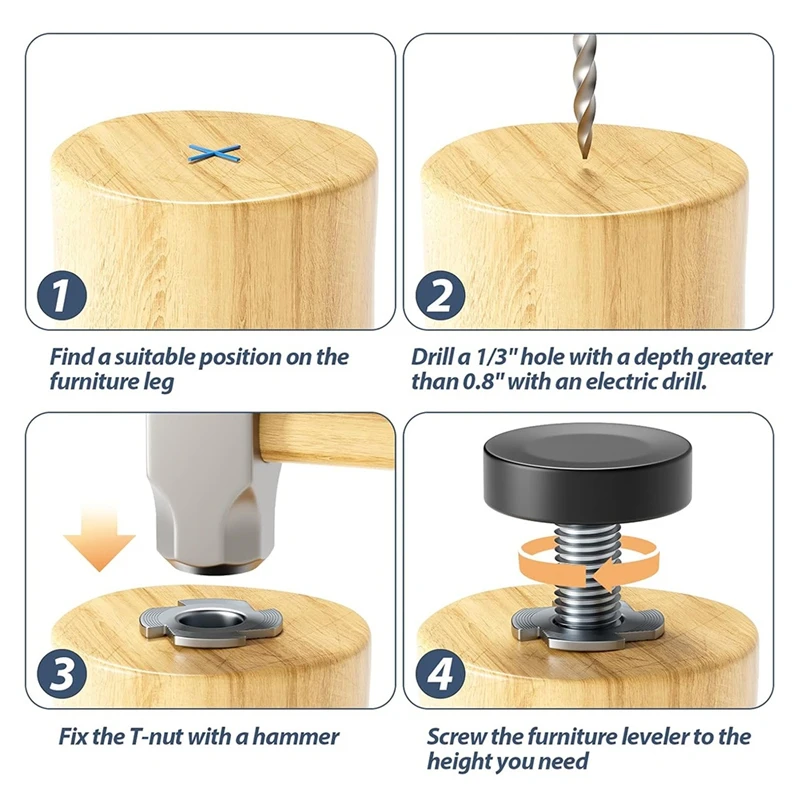 1

Find a suitable position on the furniture leg

2

Drill a 1/3" hole with a depth greater than 0.8" with an electric drill.

3

Fix the T-nut with a hammer

4

Screw the furniture leveler to the height you need