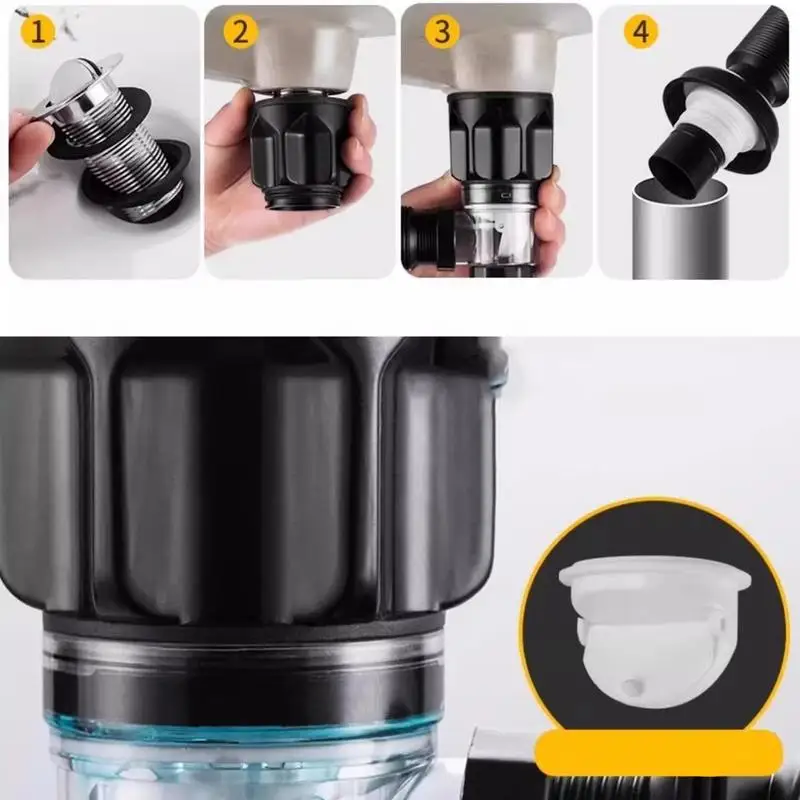 1
2
3
4