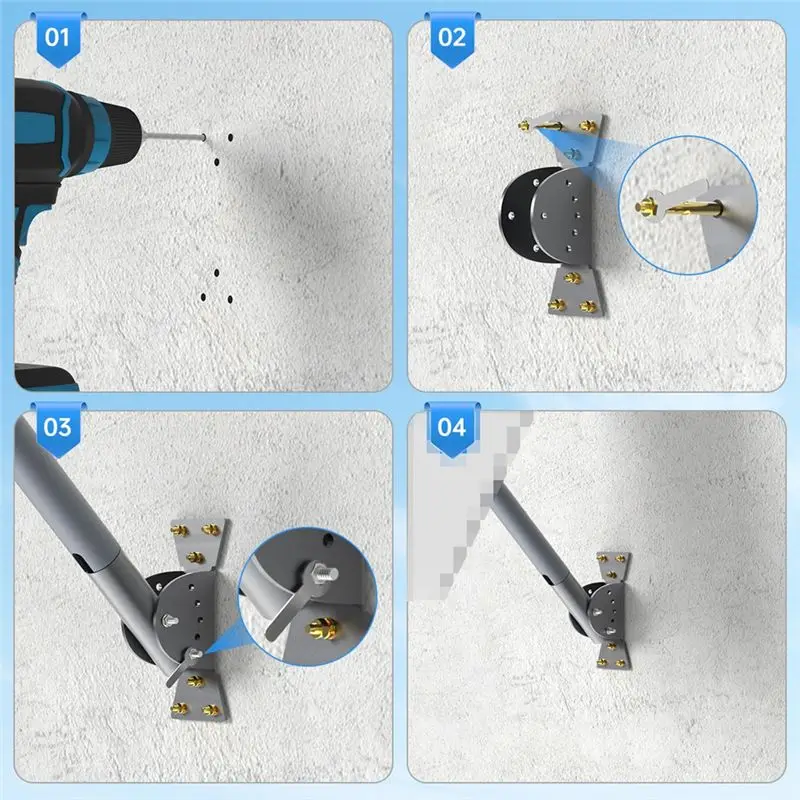 01

02

03

04