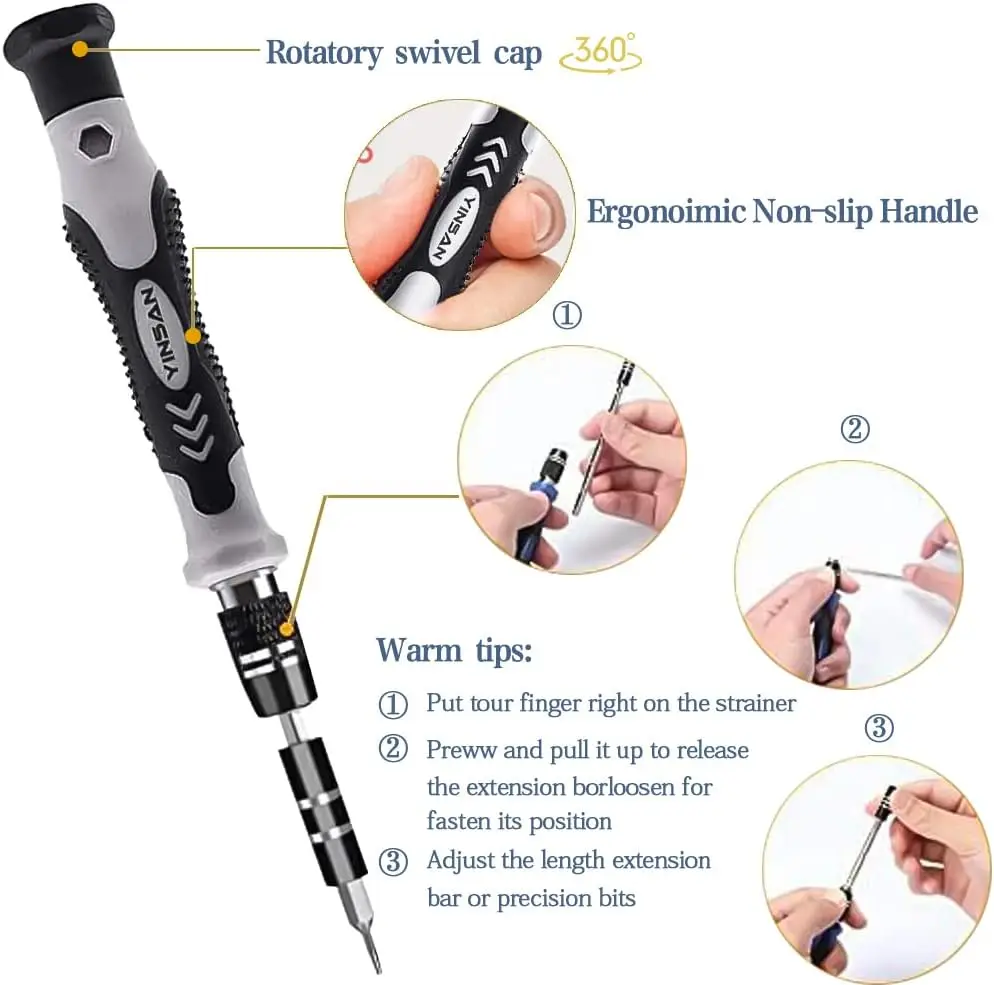 Rotatory swivel cap 360°

YINSAN

Ergonoimic Non-slip Handle

YINSAN

①

②

Warm tips:

① Put tour finger right on the strainer

② Preww and pull it up to release the extension borloosen for fasten its position

③ Adjust the length extension bar or precision bits

③