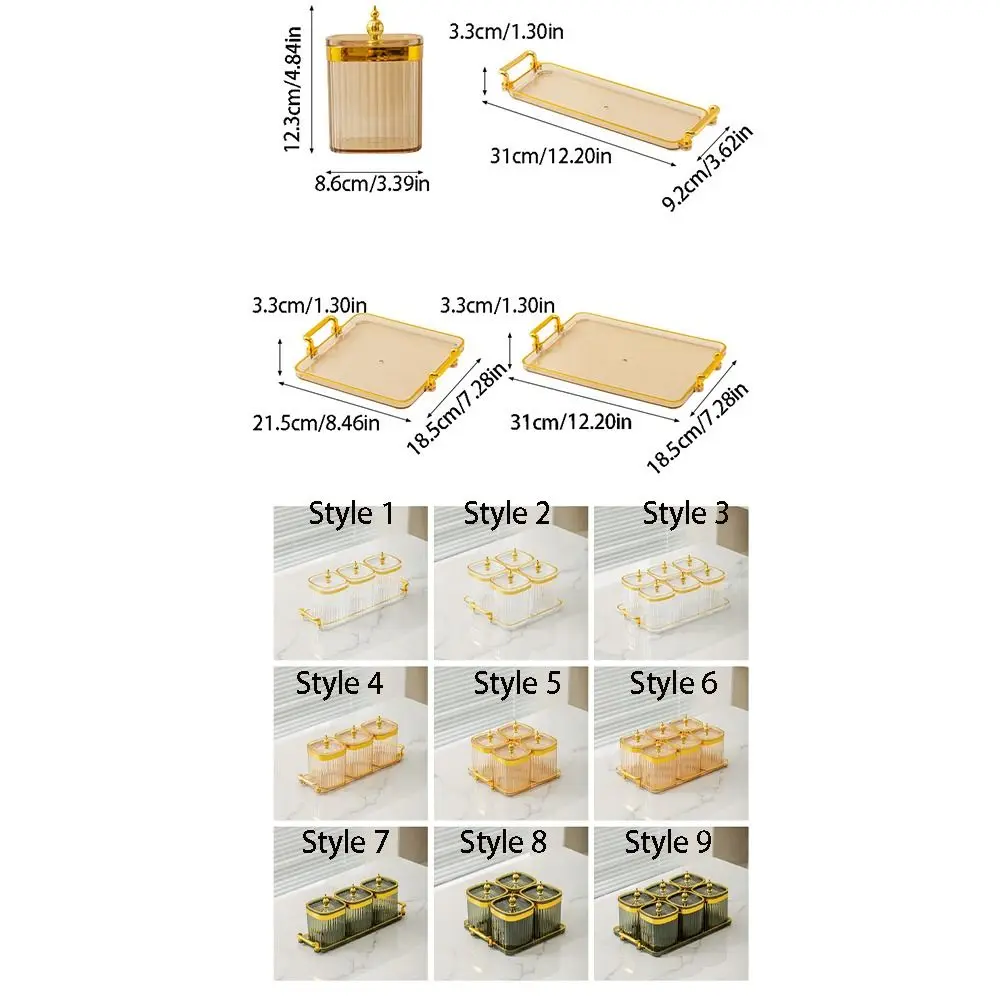 12.3cm/4.84in
8.6cm/3.39in
3.3cm/1.30in
31cm/12.20in
9.2cm/3.62in

3.3cm/1.30in
21.5cm/8.46in
18.5cm/7.28in
3.3cm/1.30in
31cm/12.20in
18.5cm/7.28in

Style 1
Style 2
Style 3
Style 4
Style 5
Style 6
Style 7
Style 8
Style 9