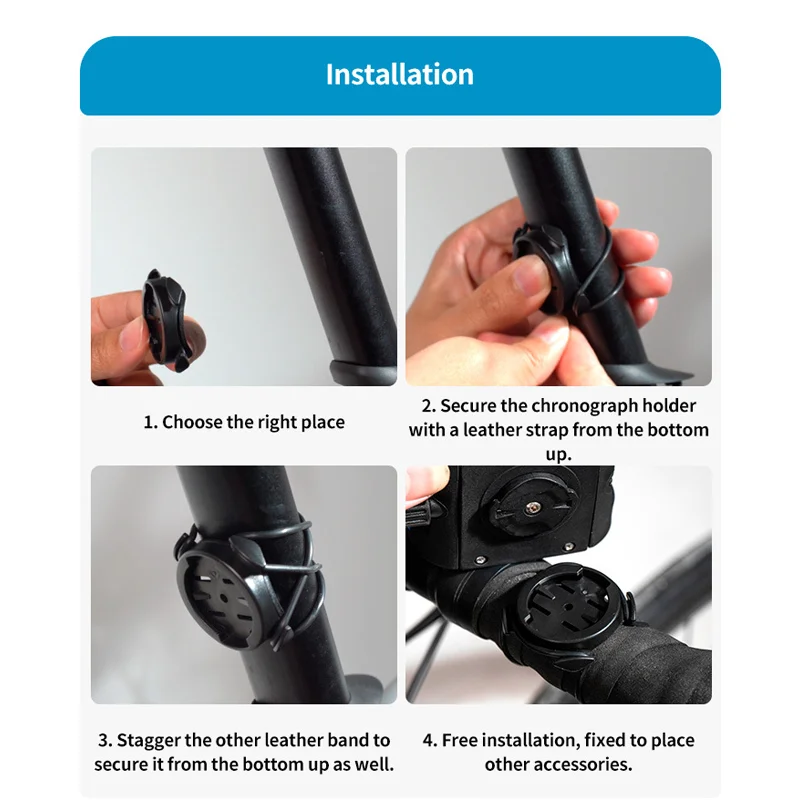 Installation

1. Choose the right place

2. Secure the chronograph holder with a leather strap from the bottom up.

3. Stagger the other leather band to secure it from the bottom up as well.

4. Free installation, fixed to place other accessories.