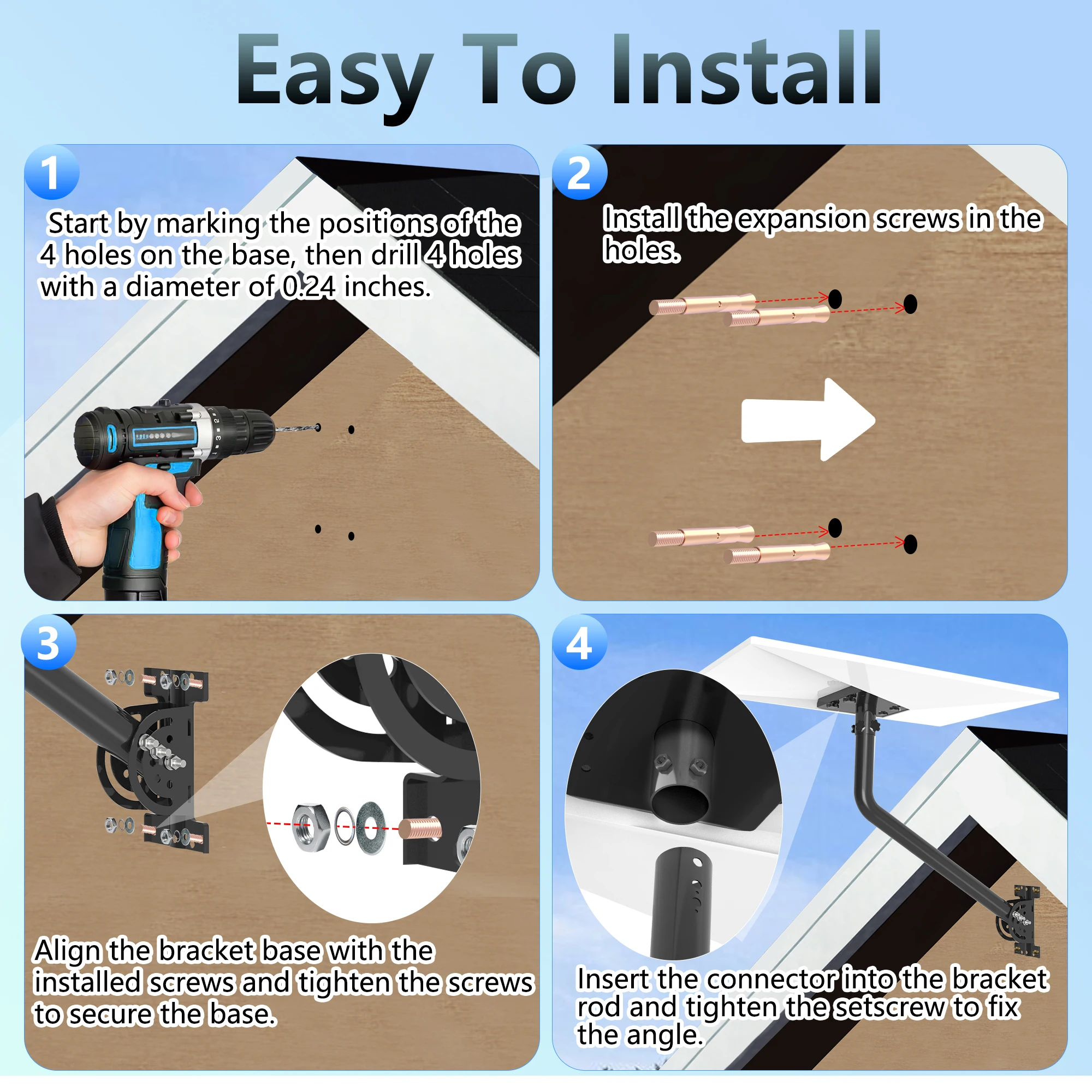 Easy To Install

1

Start by marking the positions of the 4 holes on the base, then drill 4 holes with a diameter of 0.24 inches.

2

Install the expansion screws in the holes.

3

Align the bracket base with the installed screws and tighten the screws to secure the base.

4

Insert the connector into the bracket rod and tighten the setscrew to fix the angle.