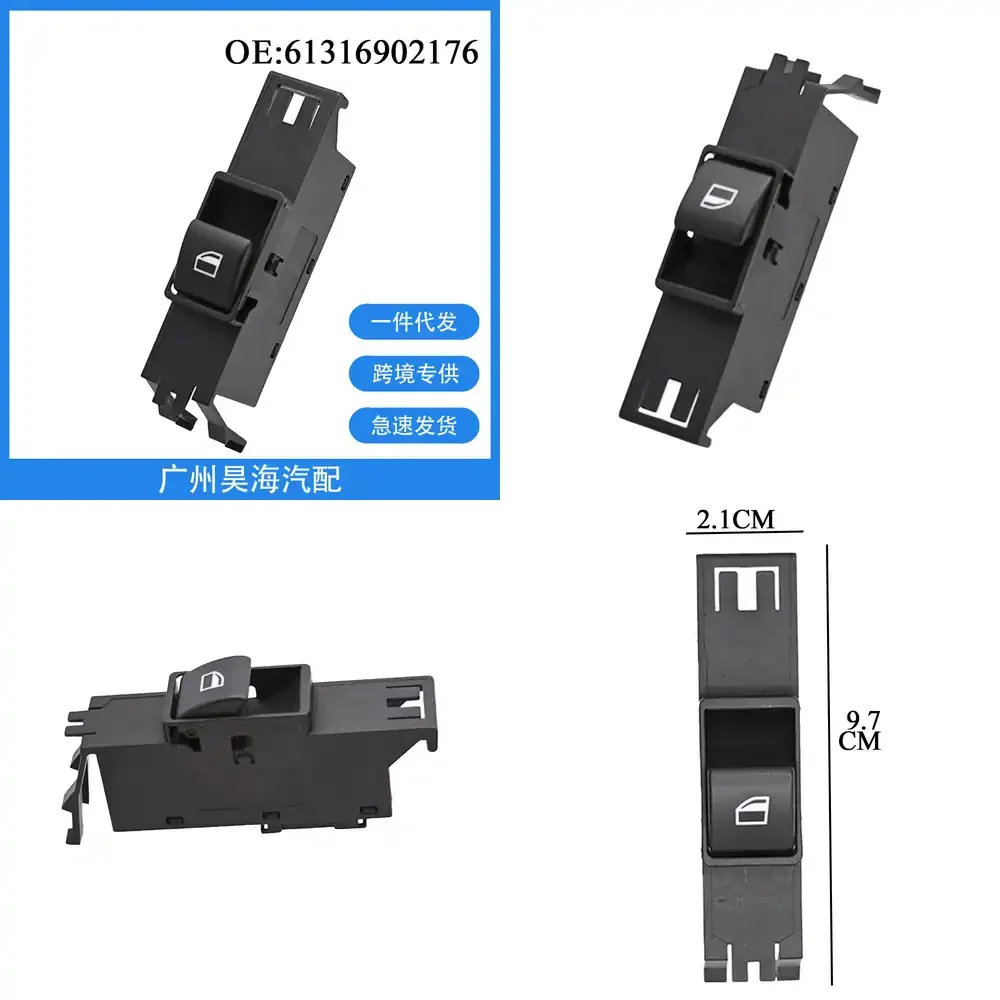 OE:61316902176

一件代发

跨境专供

急速发货

广州昊海汽配

2.1CM

9.7
CM