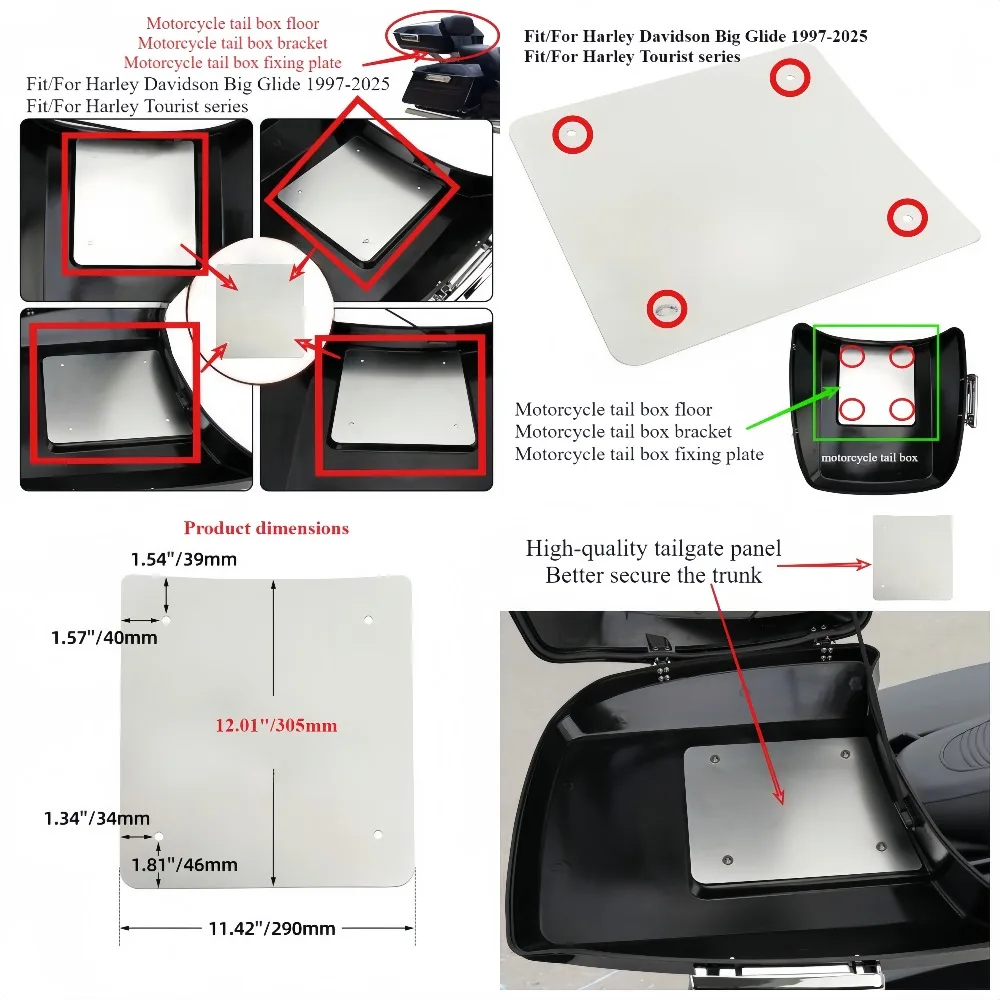 Motorcycle tail box floor
Motorcycle tail box bracket
Motorcycle tail box fixing plate

Fit/For Harley Davidson Big Glide 1997-2025
Fit/For Harley Tourist series

Fit/For Harley Davidson Big Glide 1997-2025
Fit/For Harley Tourist series

Motorcycle tail box floor
Motorcycle tail box bracket
Motorcycle tail box fixing plate

motorcycle tail box

Product dimensions

1.54"/39mm
1.57"/40mm
12.01"/305mm
1.34"/34mm
1.81"/46mm
11.42"/290mm

High-quality tailgate panel
Better secure the trunk