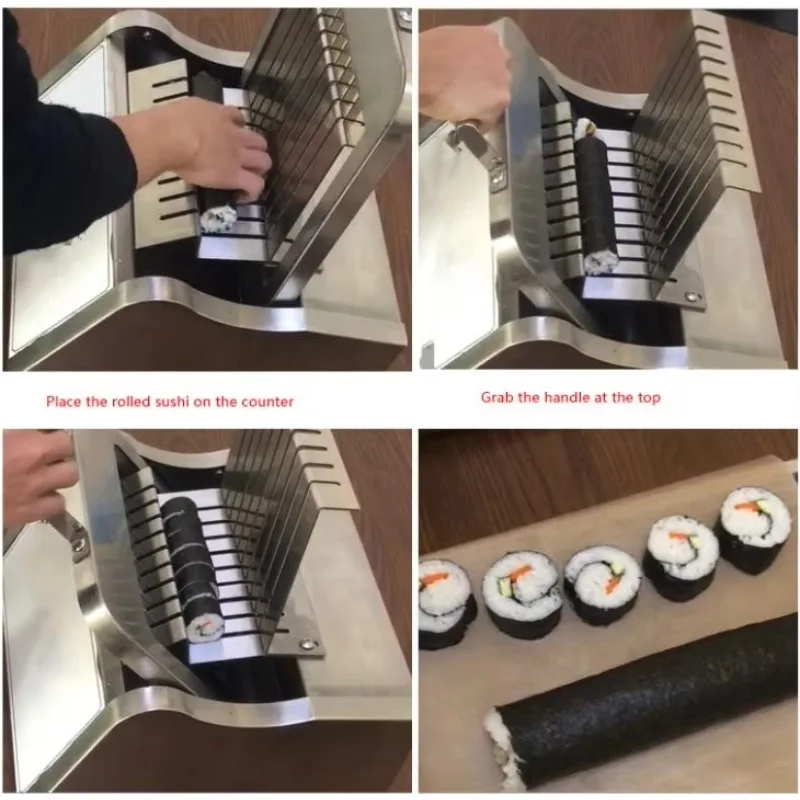 Place the rolled sushi on the counter

Grab the handle at the top