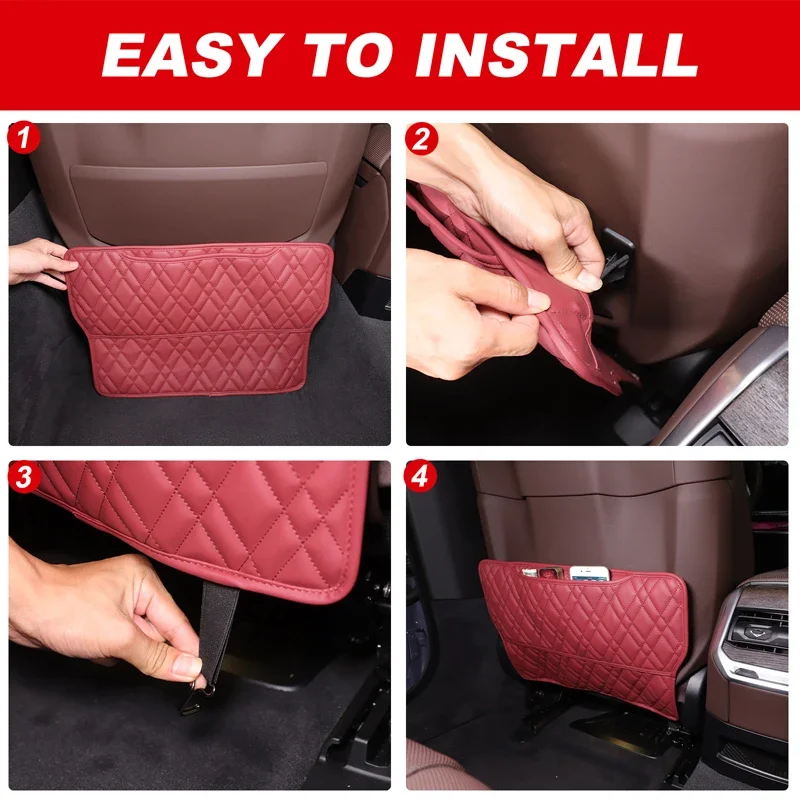 EASY TO INSTALL

1

2

3

4