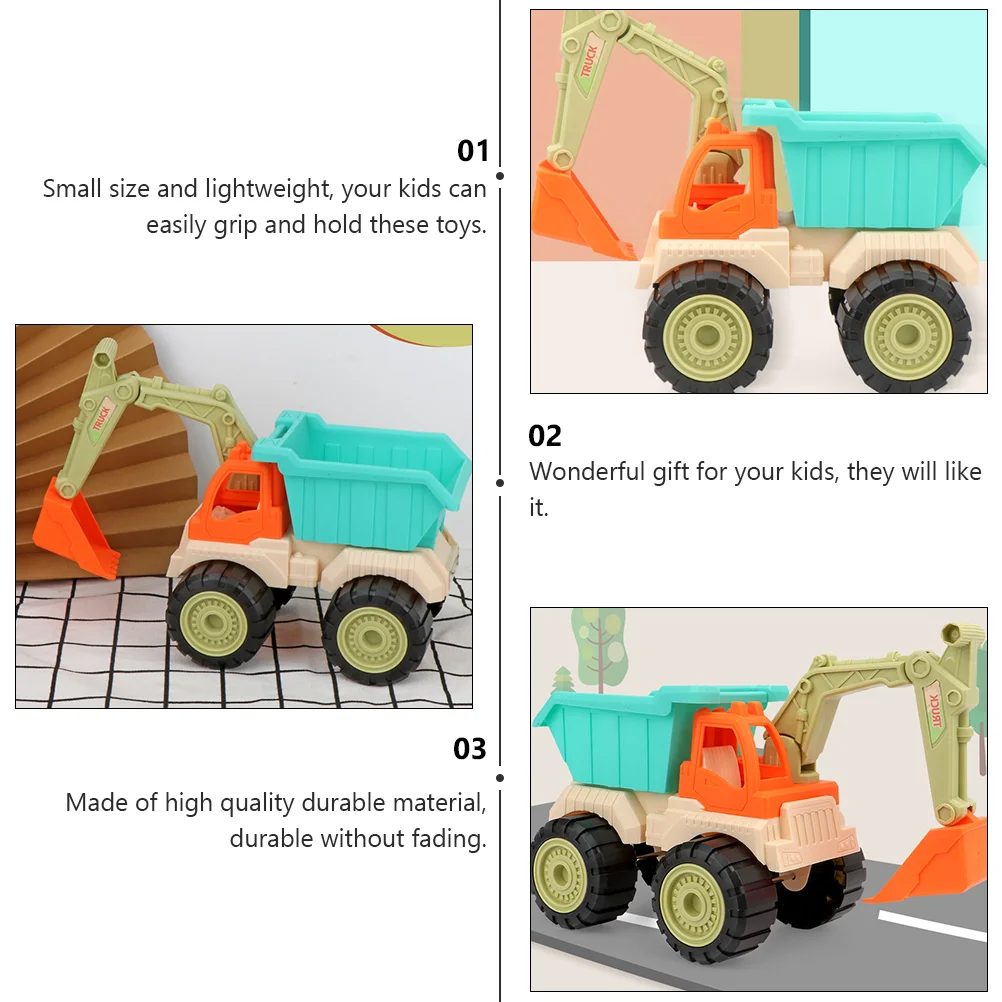 01
Small size and lightweight, your kids can easily grip and hold these toys.

TRUCK

TRUCK

02
Wonderful gift for your kids, they will like it.

03
Made of high quality durable material, durable without fading.

TRUCK