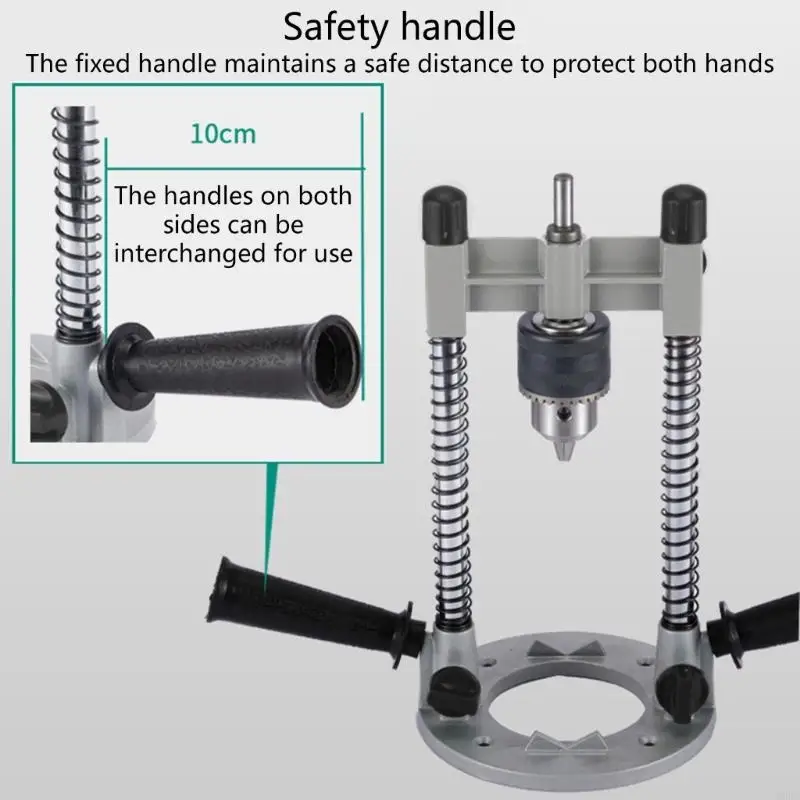 Safety handle
The fixed handle maintains a safe distance to protect both hands

10cm

The handles on both sides can be interchanged for use