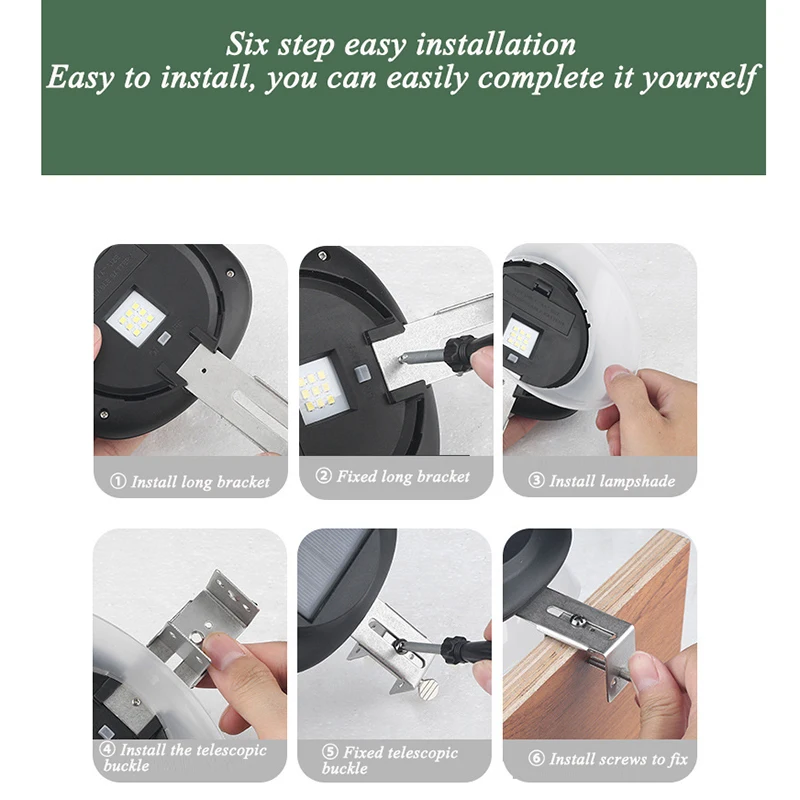 Six step easy installation
Easy to install, you can easily complete it yourself

① Install long bracket

② Fixed long bracket

③ Install lampshade

④ Install the telescopic buckle

⑤ Fixed telescopic buckle

⑥ Install screws to fix