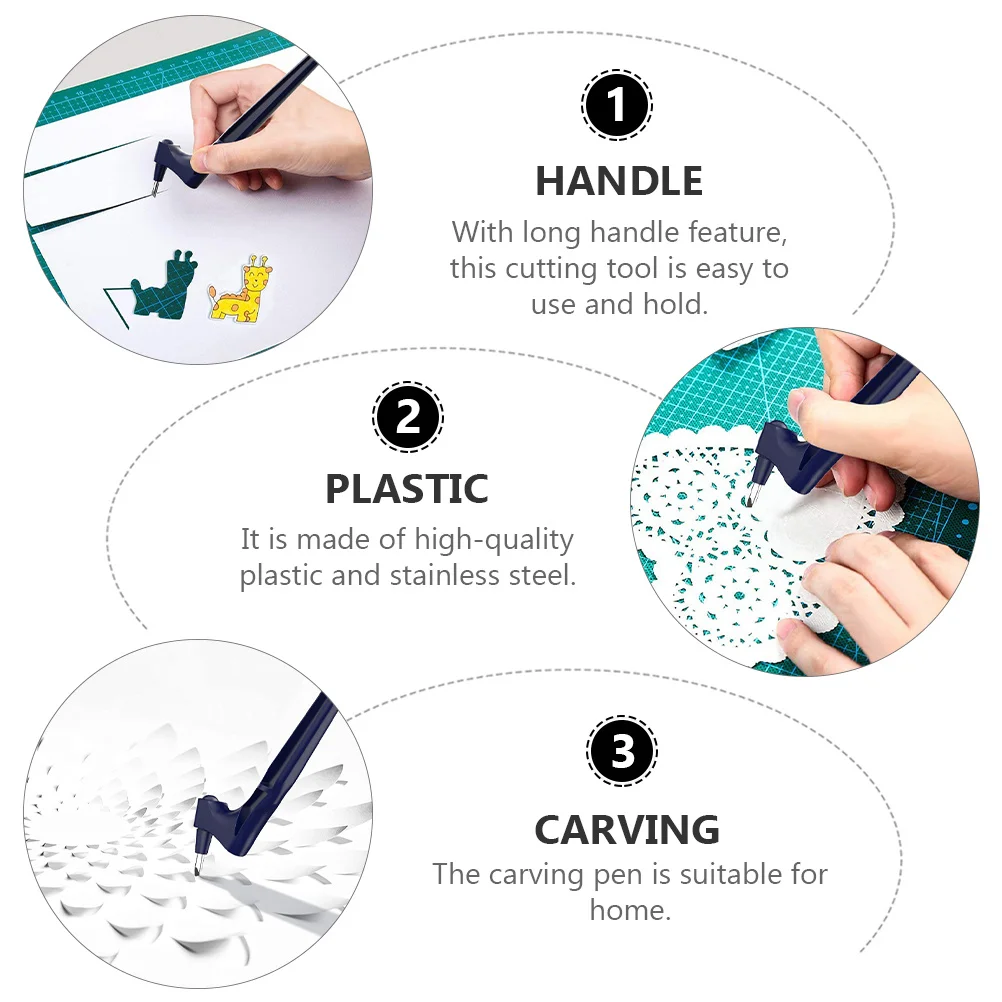 1
HANDLE
With long handle feature, this cutting tool is easy to use and hold.

2
PLASTIC
It is made of high-quality plastic and stainless steel.

3
CARVING
The carving pen is suitable for home.