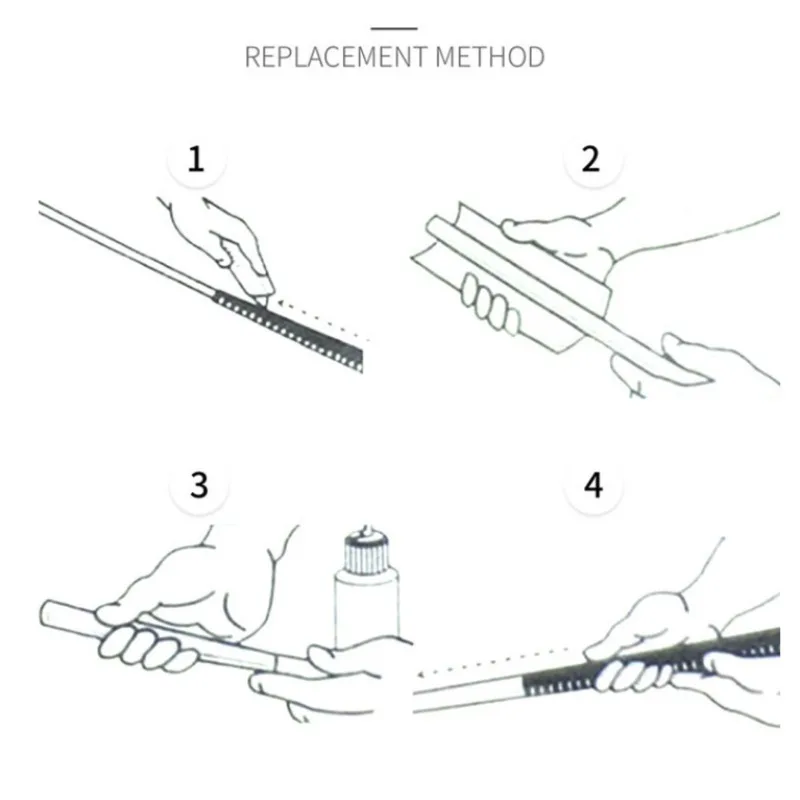 REPLACEMENT METHOD

1

2

3

4