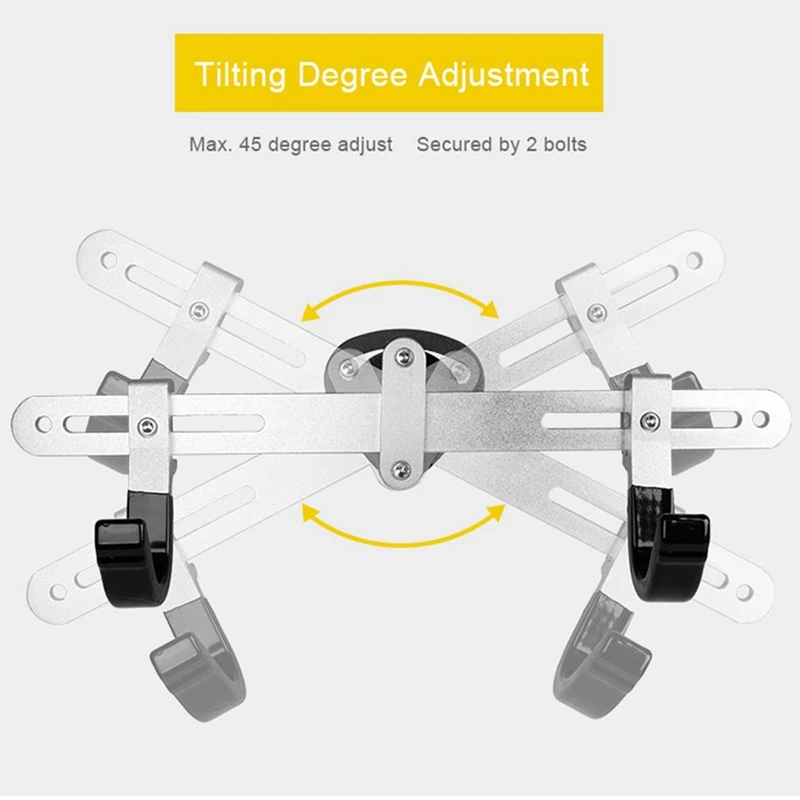 Tilting Degree Adjustment

Max. 45 degree adjust Secured by 2 bolts