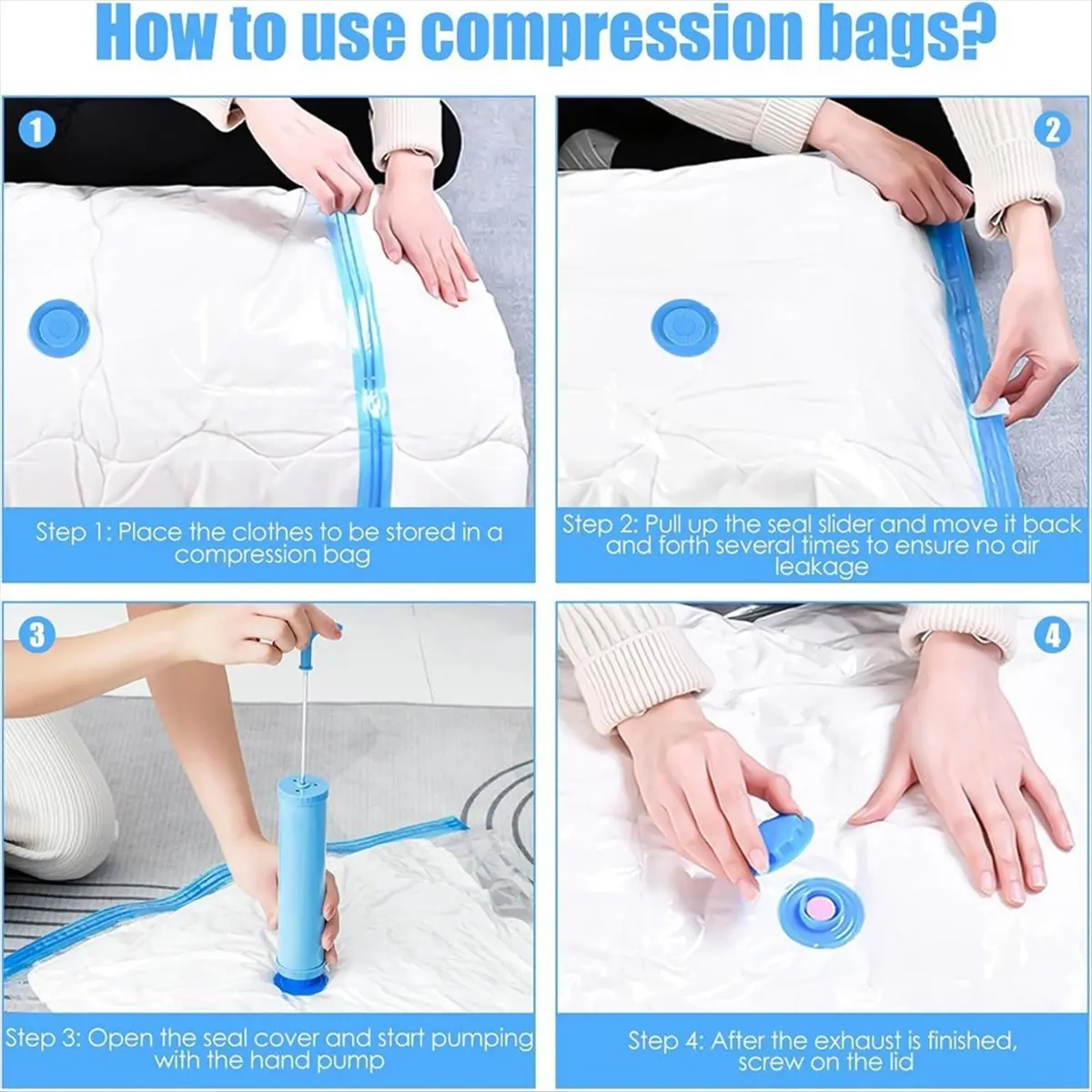 How to use compression bags?

1

Step 1: Place the clothes to be stored in a compression bag

2

Step 2: Pull up the seal slider and move it back and forth several times to ensure no air leakage

3

Step 3: Open the seal cover and start pumping with the hand pump

4

Step 4: After the exhaust is finished, screw on the lid