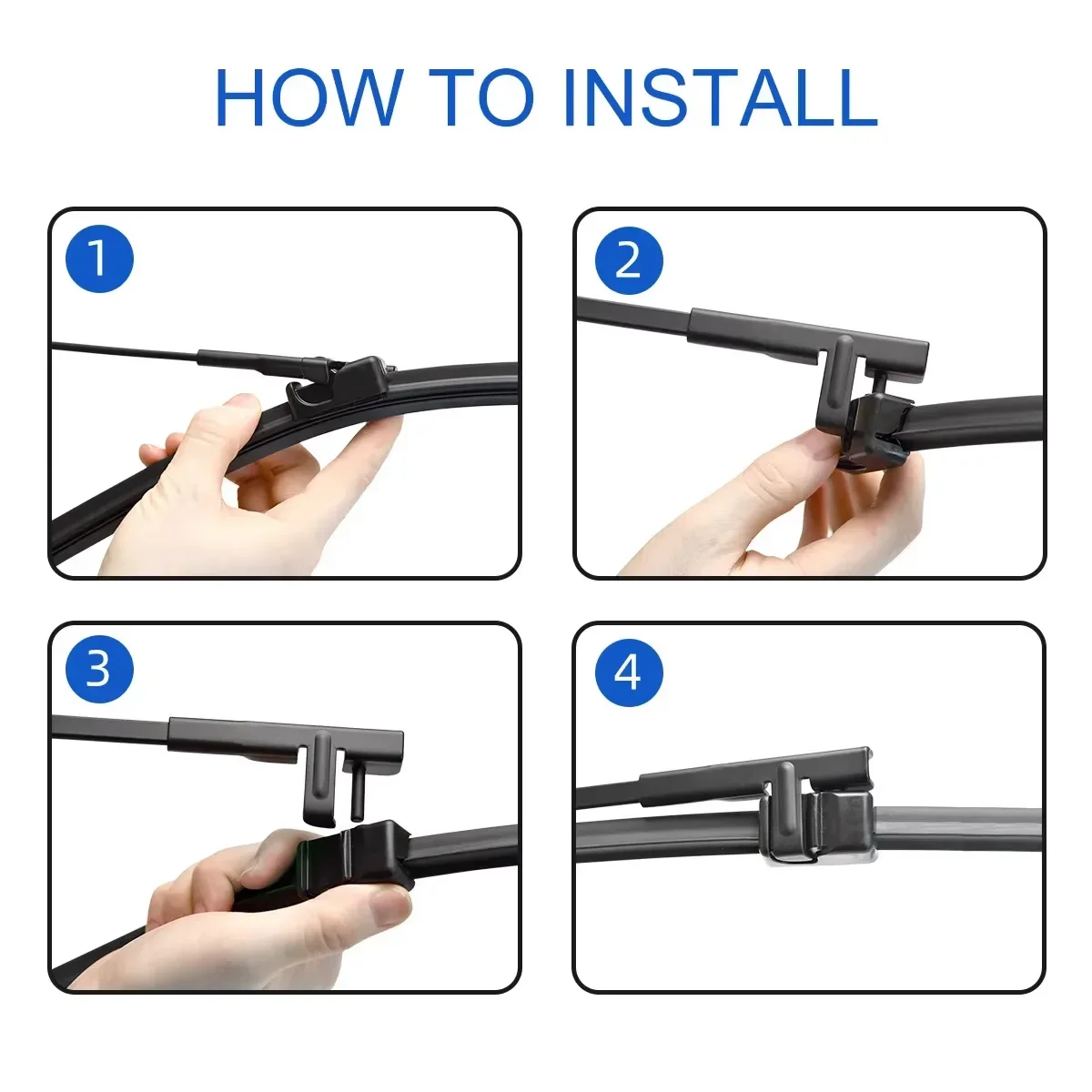 HOW TO INSTALL

1

2

3

4