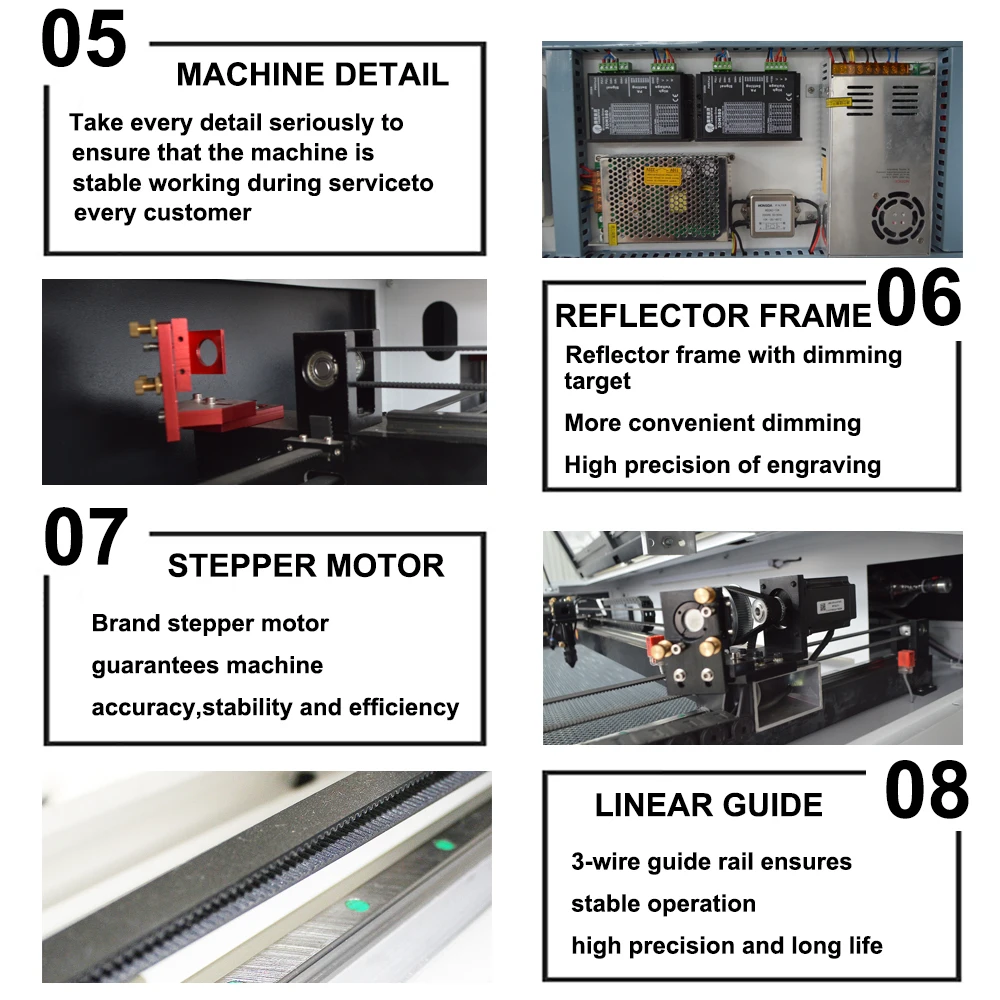 05

MACHINE DETAIL

Take every detail seriously to ensure that the machine is stable working during serviceto every customer

REFLECTOR FRAME 06

Reflector frame with dimming target

More convenient dimming

High precision of engraving

07

STEPPER MOTOR

Brand stepper motor

guarantees machine

accuracy,stability and efficiency

LINEAR GUIDE 08

3-wire guide rail ensures

stable operation

high precision and long life