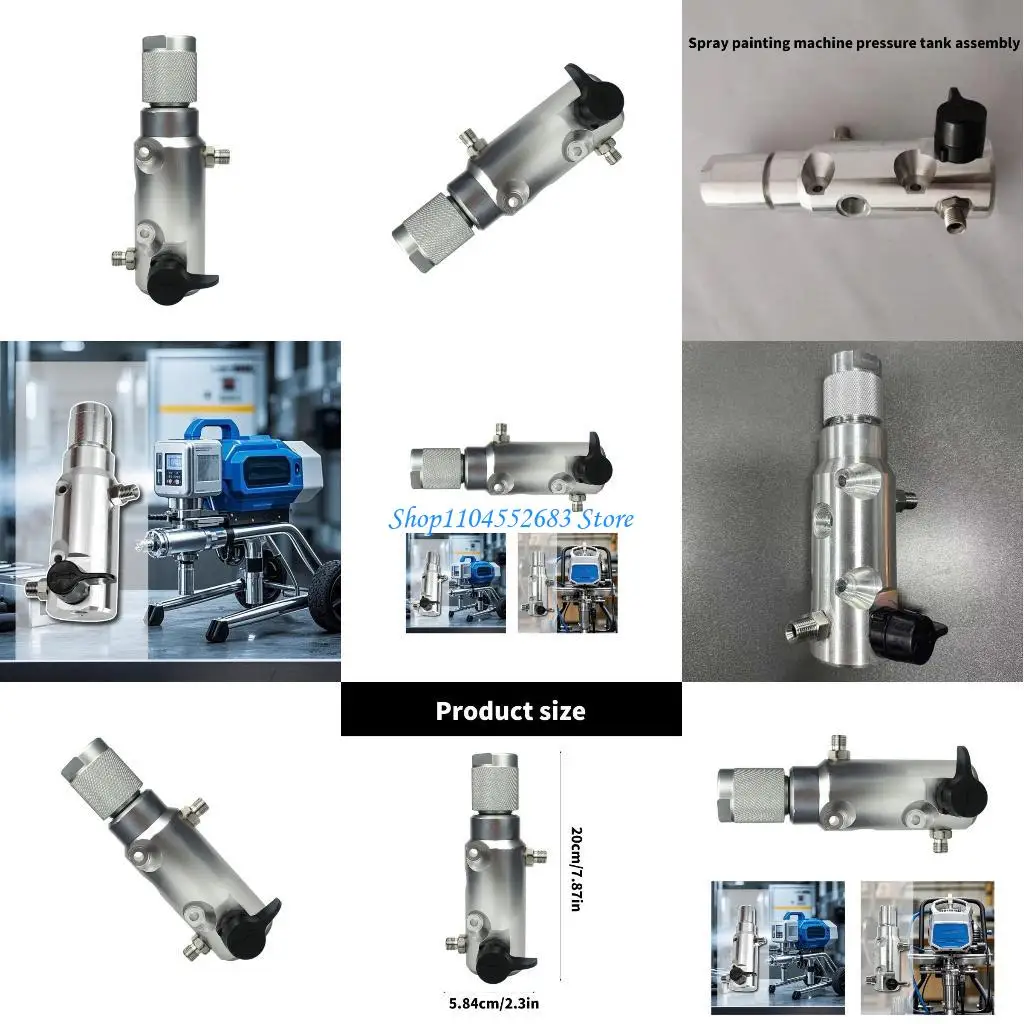 Spray painting machine pressure tank assembly

Shop1104552683 Store

Product size

20cm/7.87in

5.84cm/2.3in