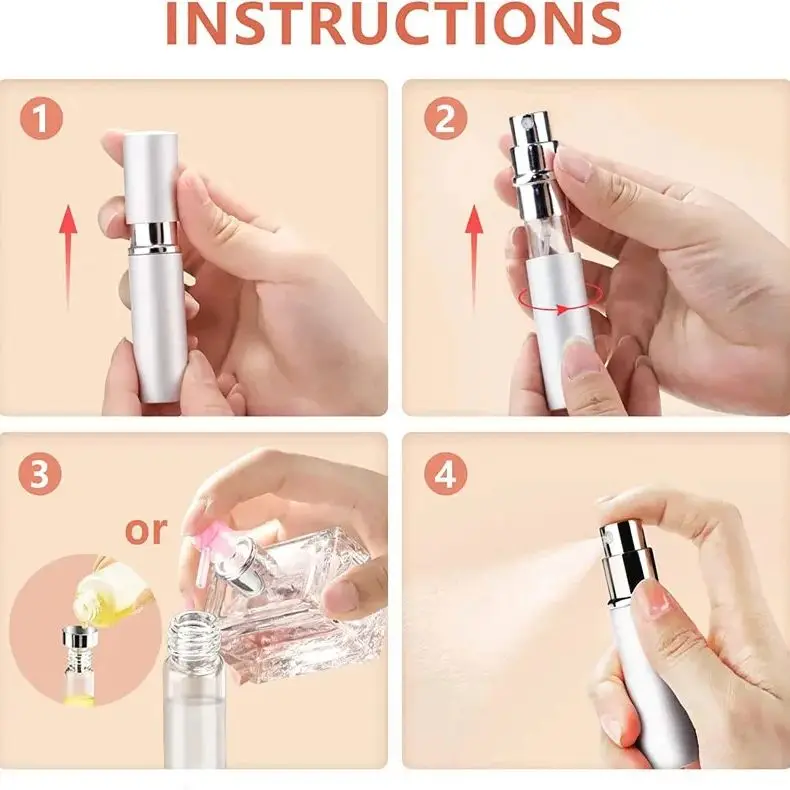 INSTRUCTIONS

1

2

3

or

4