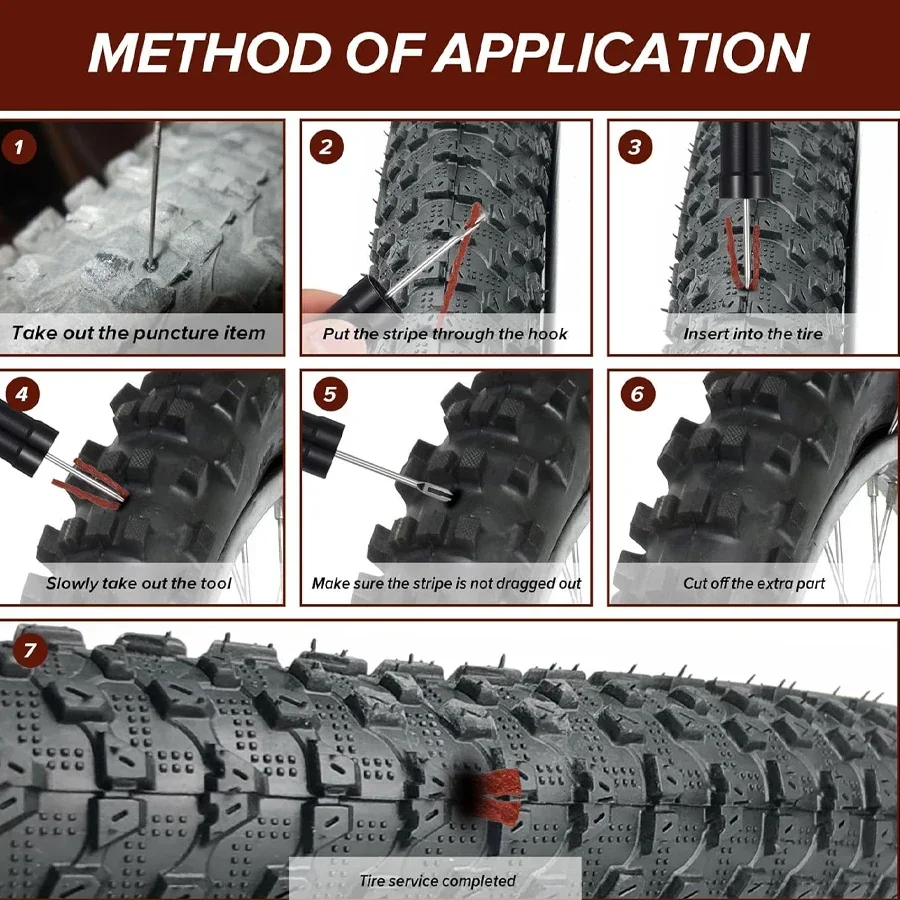 METHOD OF APPLICATION

1
Take out the puncture item

2
Put the stripe through the hook

3
Insert into the tire

4
Slowly take out the tool

5
Make sure the stripe is not dragged out

6
Cut off the extra part

7
Tire service completed