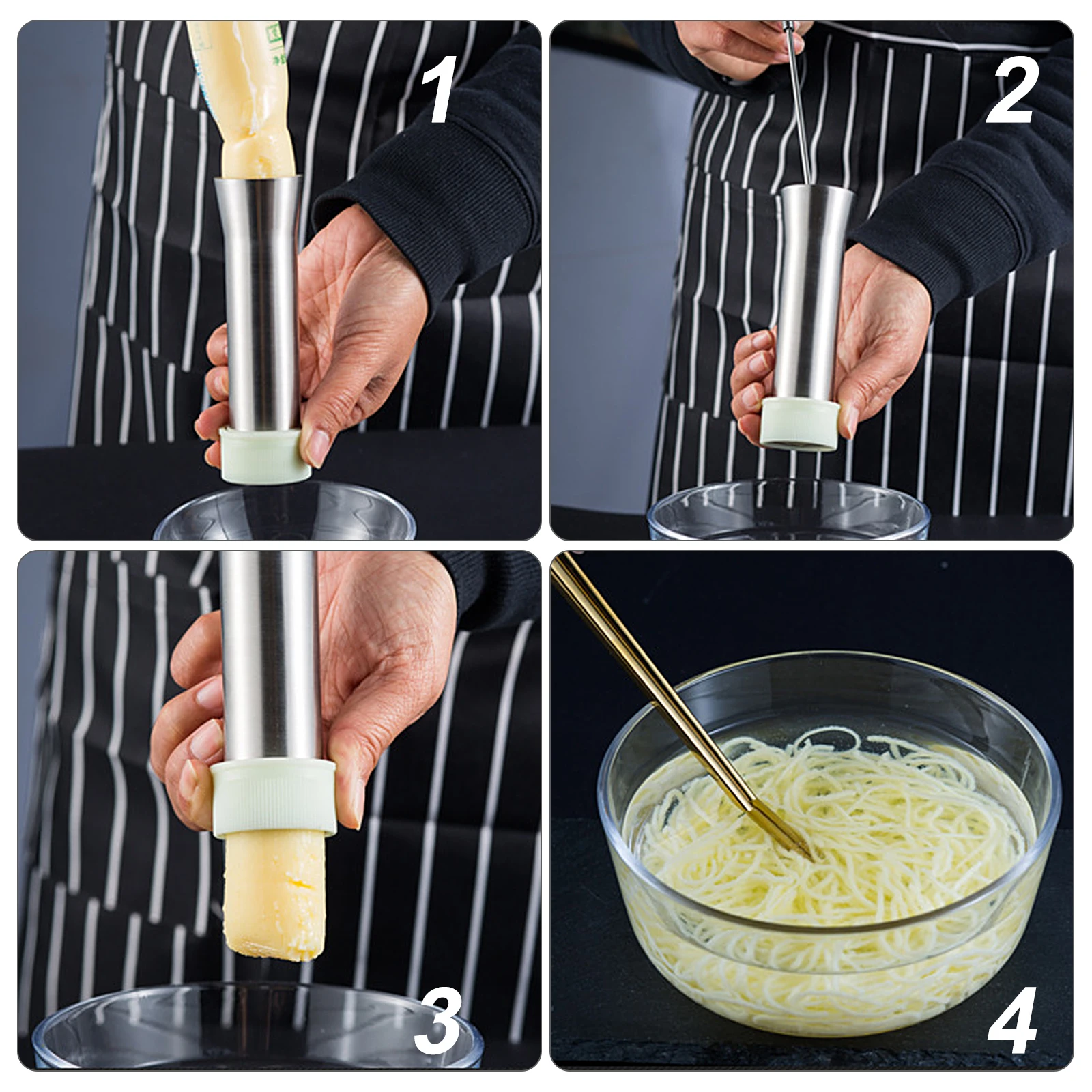 1

2

3

4