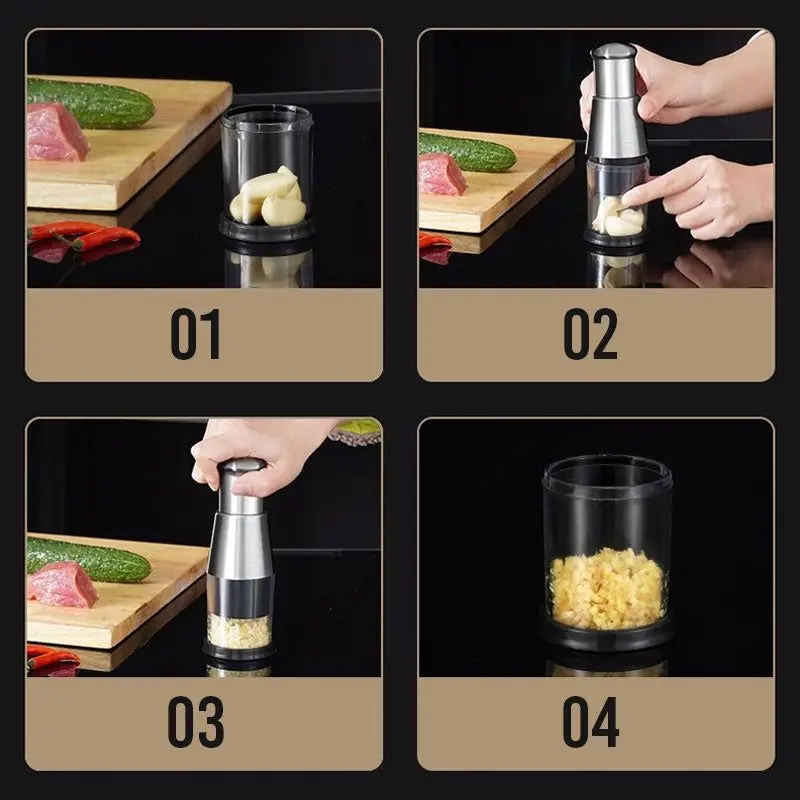 01

02

03

04