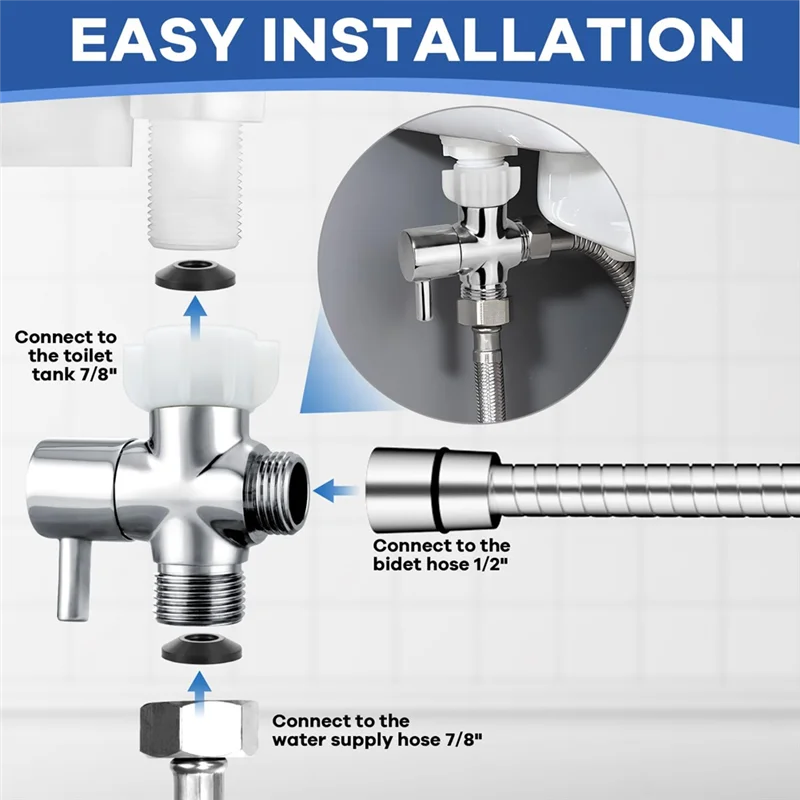 EASY INSTALLATION

Connect to the toilet tank 7/8"

Connect to the bidet hose 1/2"

Connect to the water supply hose 7/8"