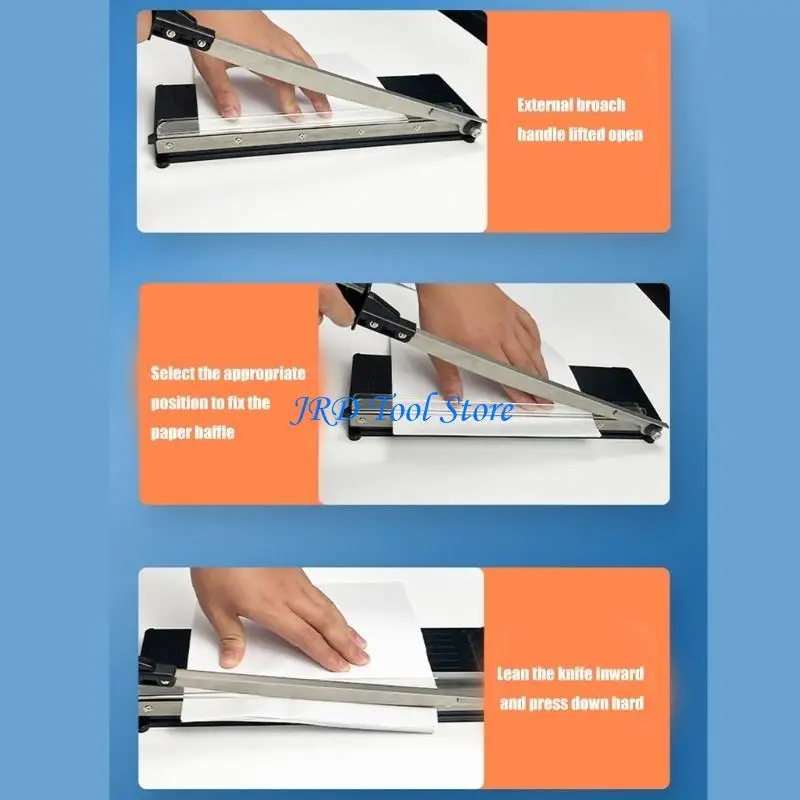 External broach handle lifted open

Select the appropriate position to fix the paper baffle

JRD Tool Store

Lean the knife inward and press down hard