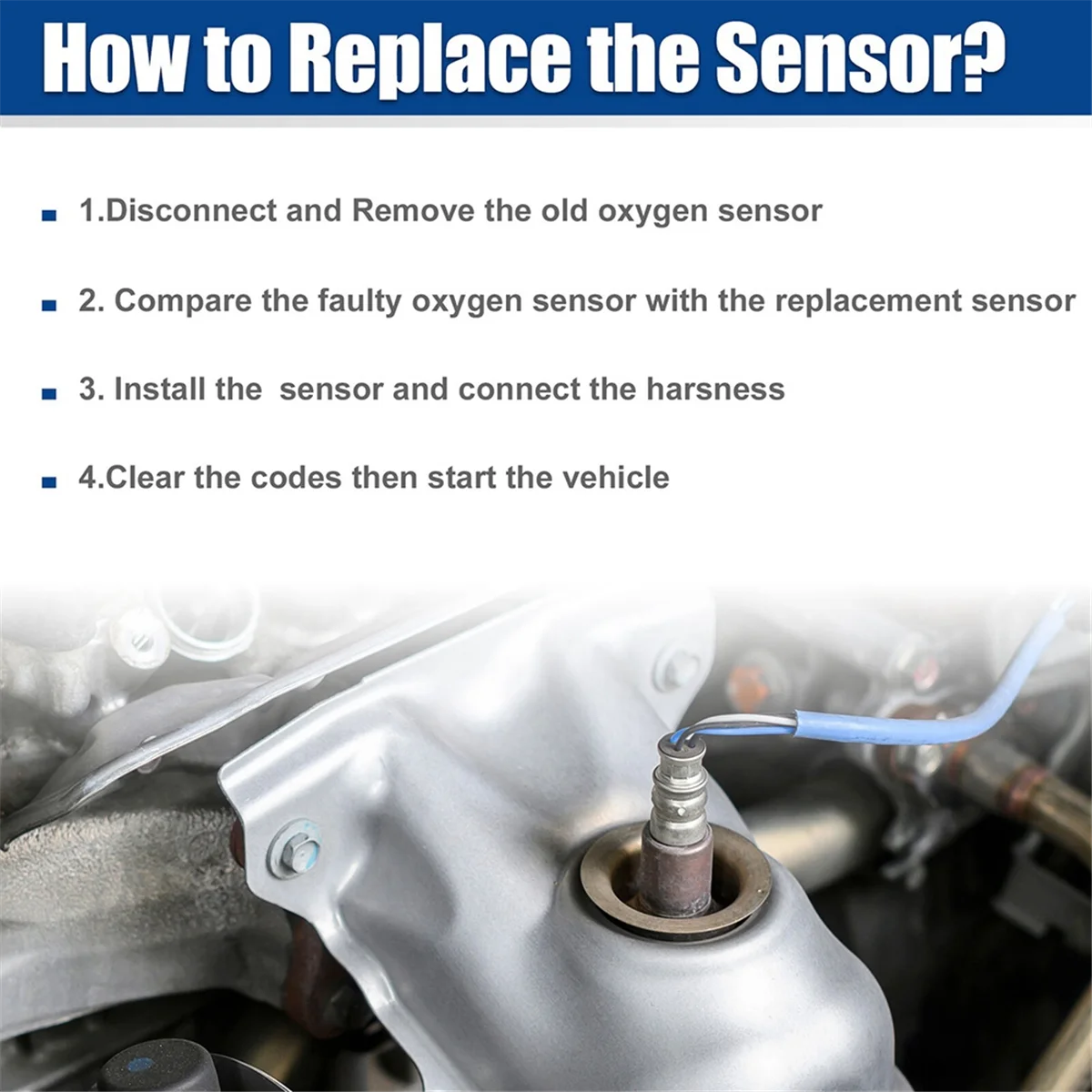 How to Replace the Sensor?

1.Disconnect and Remove the old oxygen sensor

2. Compare the faulty oxygen sensor with the replacement sensor

3. Install the  sensor and connect the harsness

4.Clear the codes then start the vehicle