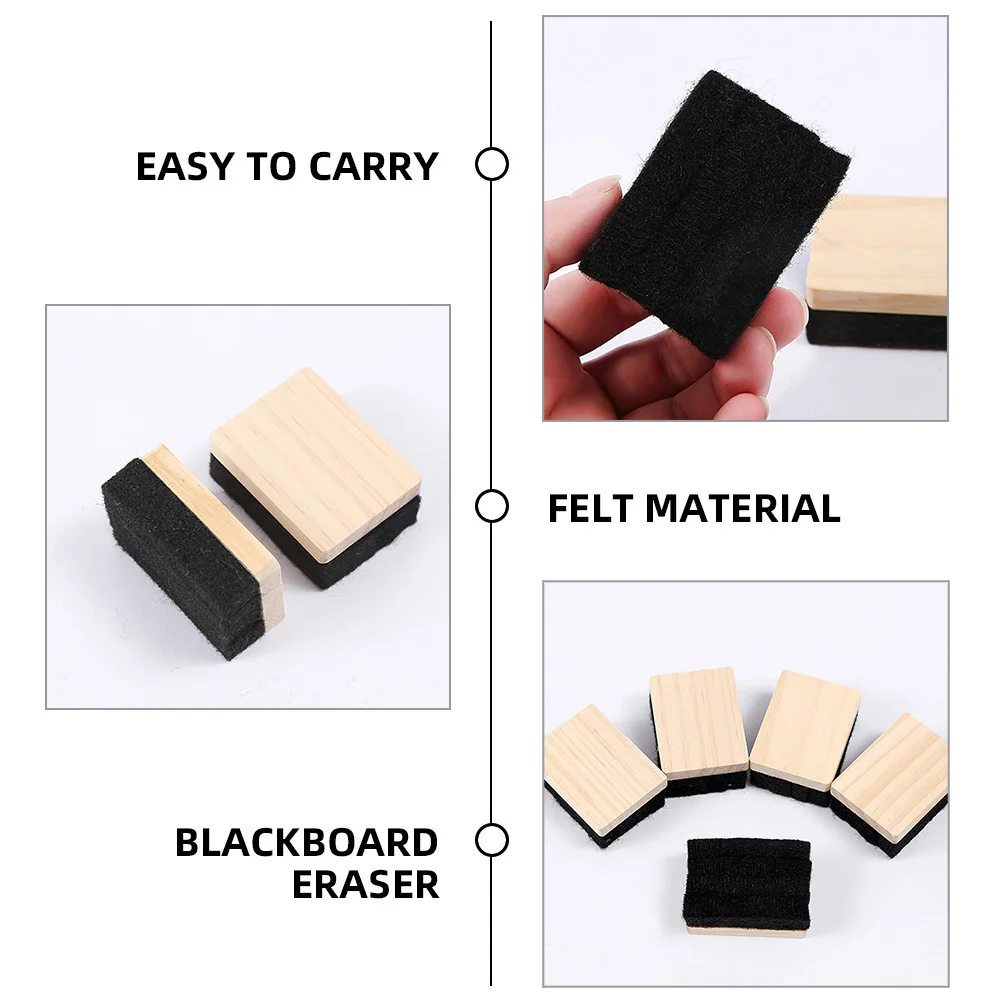 EASY TO CARRY

FELT MATERIAL

BLACKBOARD ERASER