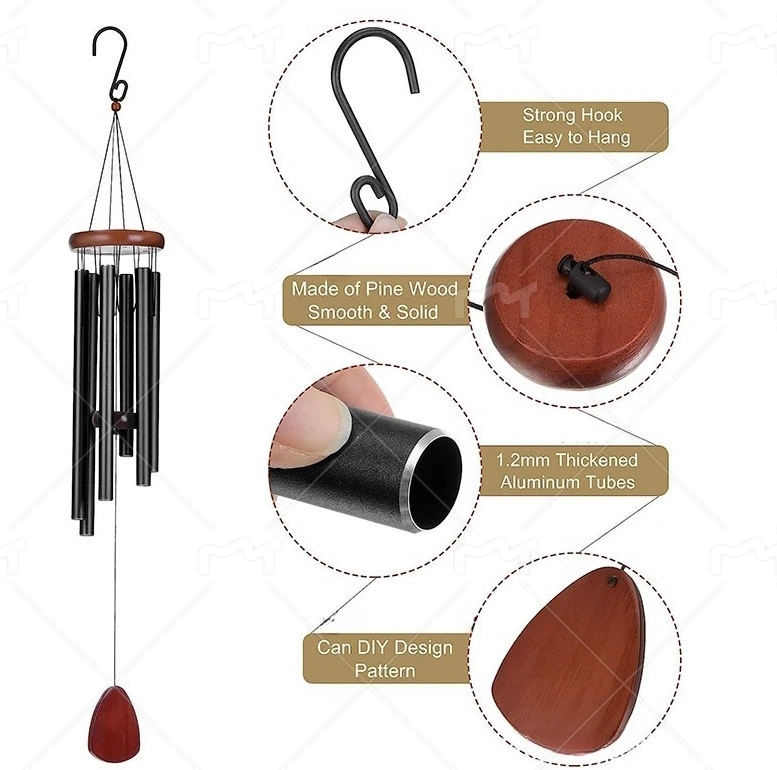 Strong Hook
Easy to Hang

Made of Pine Wood
Smooth & Solid

1.2mm Thickened
Aluminum Tubes

Can DIY Design
Pattern