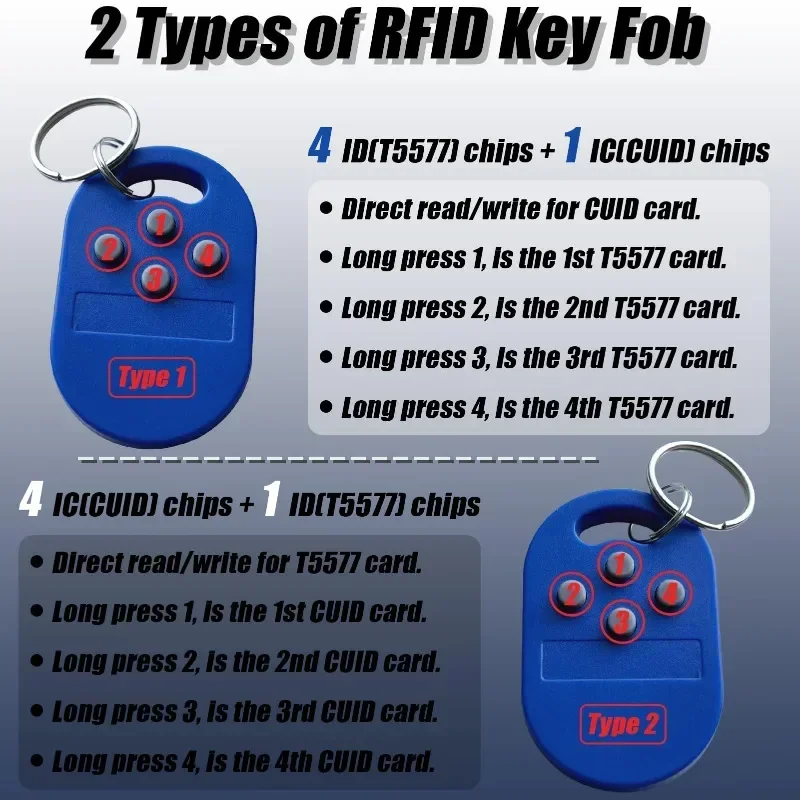 2 Types of RFID Key Fob

1
2
4
3

Type 1

4 ID(T5577) chips + 1 IC(CUID) chips

• Direct read/write for CUID card.
• Long press 1, Is the 1st T5577 card.
• Long press 2, Is the 2nd T5577 card.
• Long press 3, Is the 3rd T5577 card.
• Long press 4, Is the 4th T5577 card.

4 IC(CUID) chips + 1 ID(T5577) chips

• Direct read/write for T5577 card.
• Long press 1, Is the 1st CUID card.
• Long press 2, Is the 2nd CUID card.
• Long press 3, Is the 3rd CUID card.
• Long press 4, Is the 4th CUID card.

1
2
4
3

Type 2