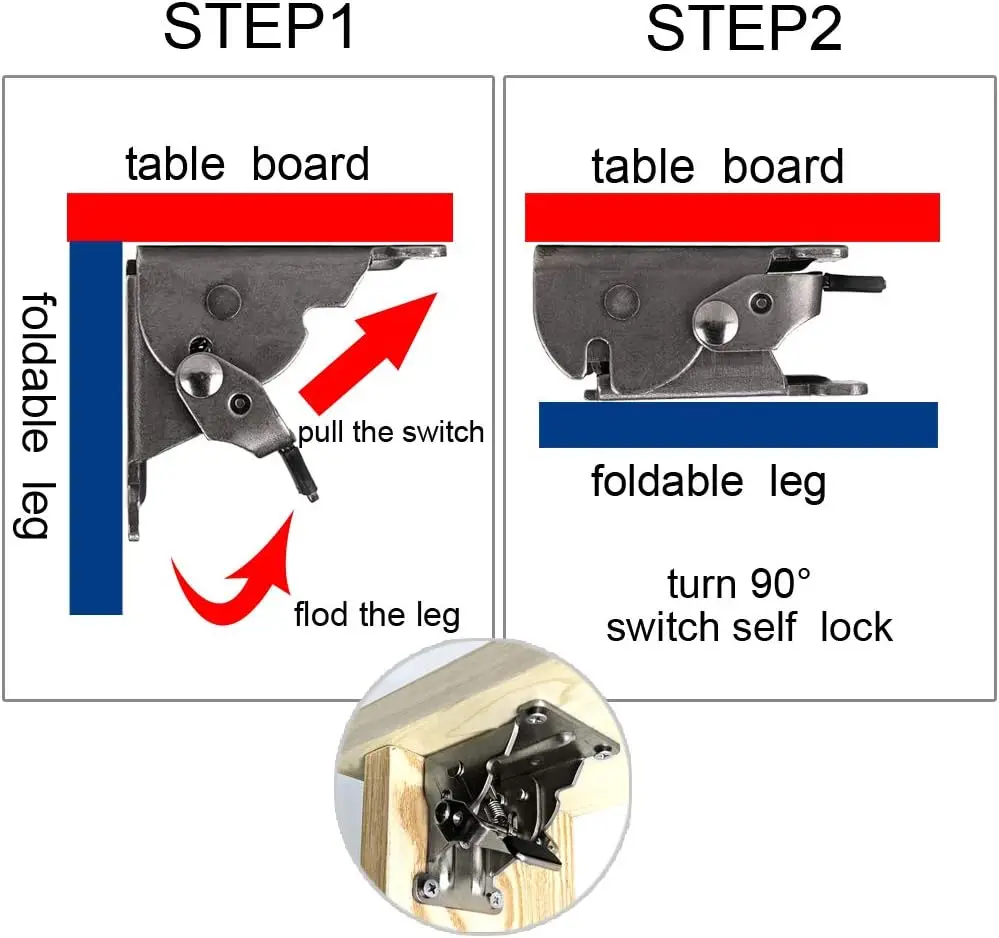 STEP1

table board

foldable leg

pull the switch

flod the leg

STEP2

table board

foldable leg

turn 90°
switch self lock