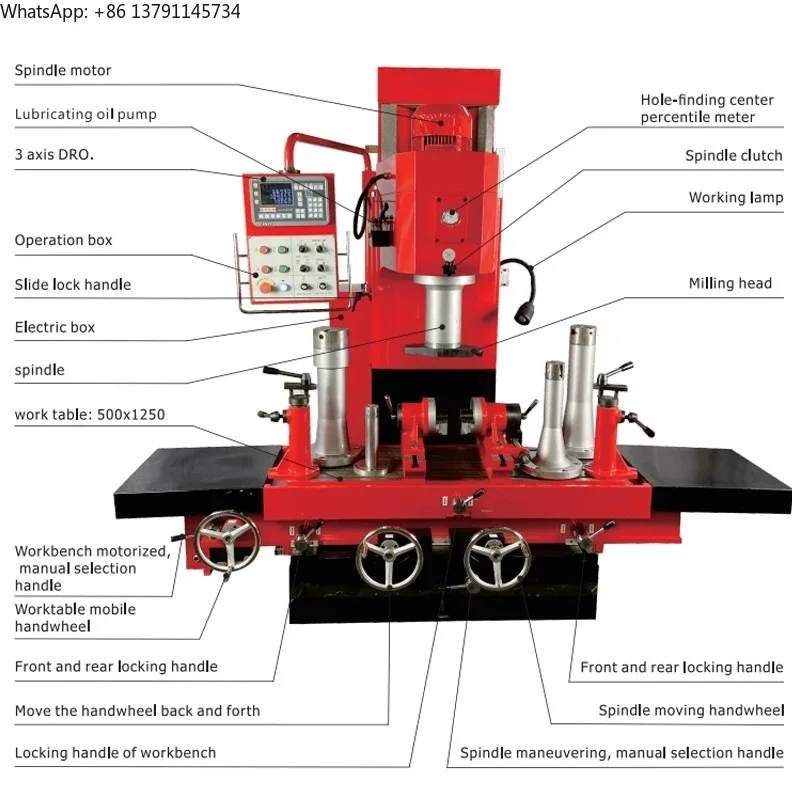 WhatsApp: +86 13791145734

Spindle motor

Lubricating oil pump

3 axis DRO.

Operation box

Slide lock handle

Electric box

spindle

work table: 500x1250

Workbench motorized, manual selection handle

Worktable mobile handwheel

Front and rear locking handle

Move the handwheel back and forth

Locking handle of workbench

Hole-finding center percentile meter

Spindle clutch

Working lamp

Milling head

Front and rear locking handle

Spindle moving handwheel

Spindle maneuvering, manual selection handle