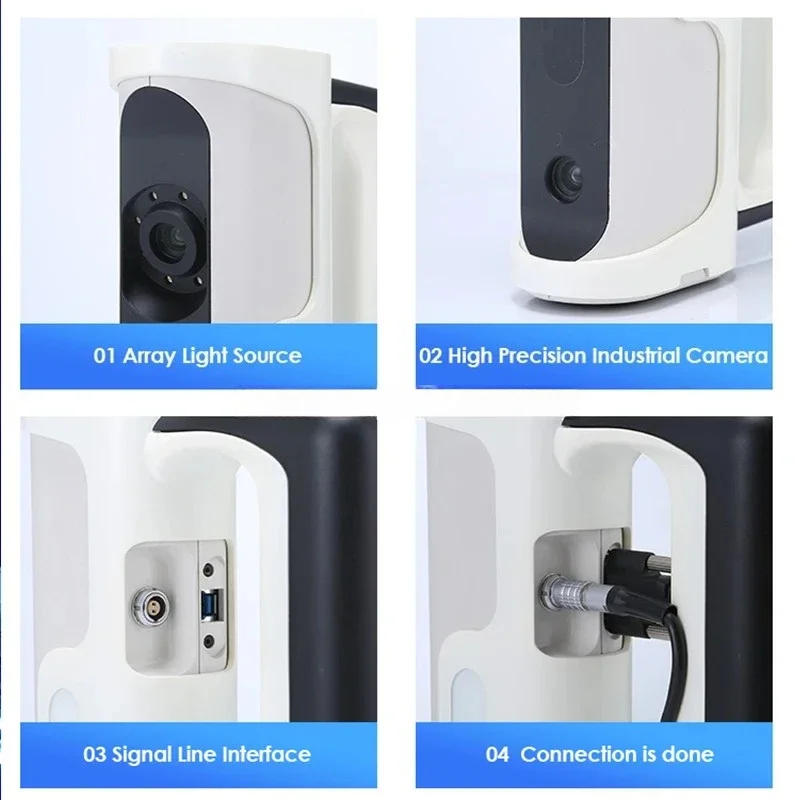 01 Array Light Source

02 High Precision Industrial Camera

03 Signal Line Interface

04 Connection is done