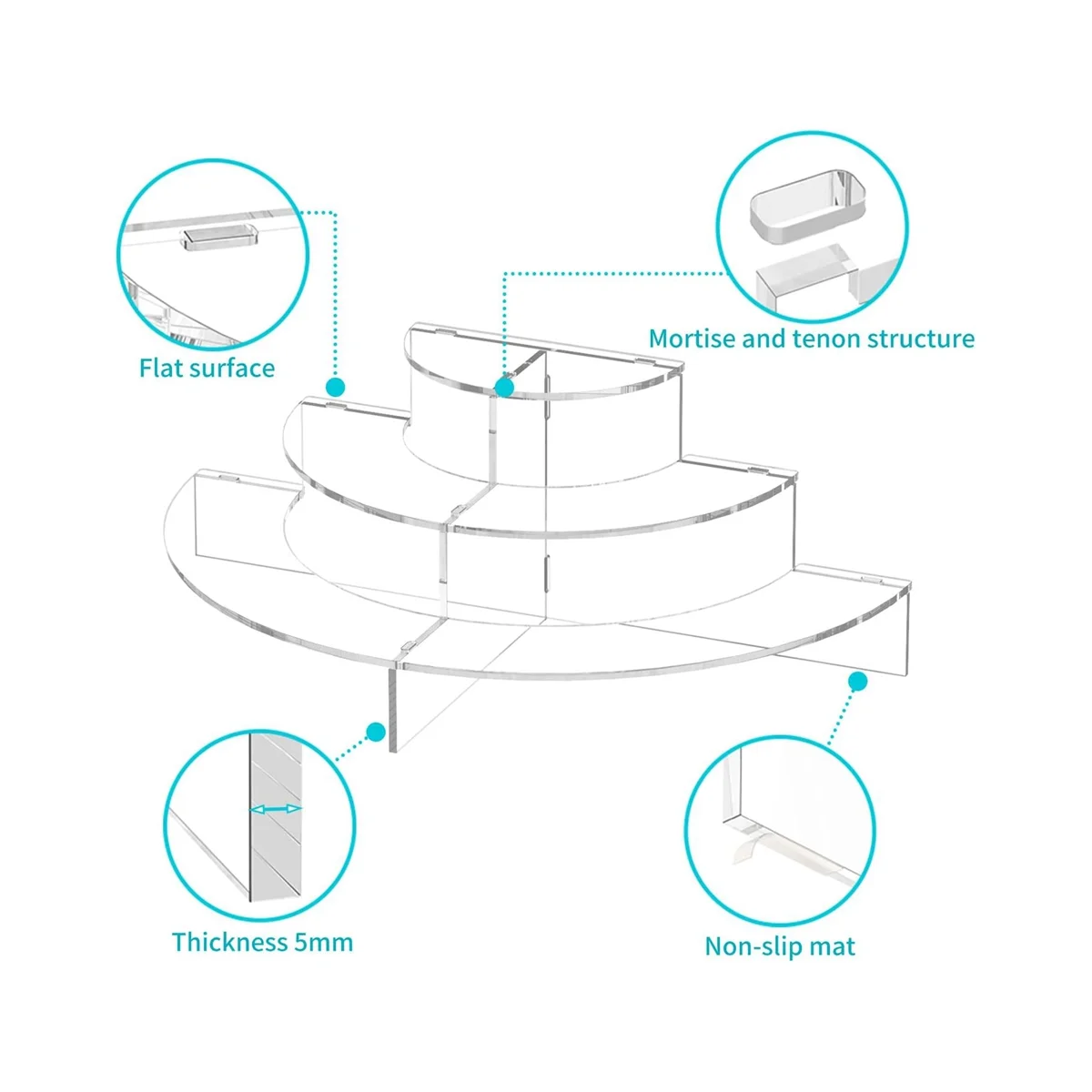 Flat surface

Mortise and tenon structure

Thickness 5mm

Non-slip mat