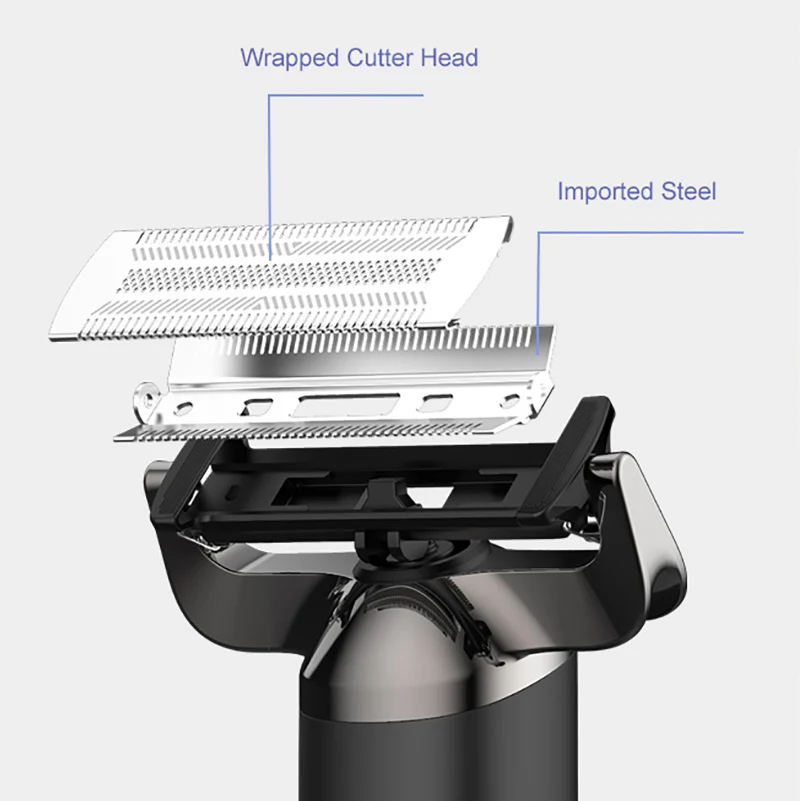 Wrapped Cutter Head

Imported Steel