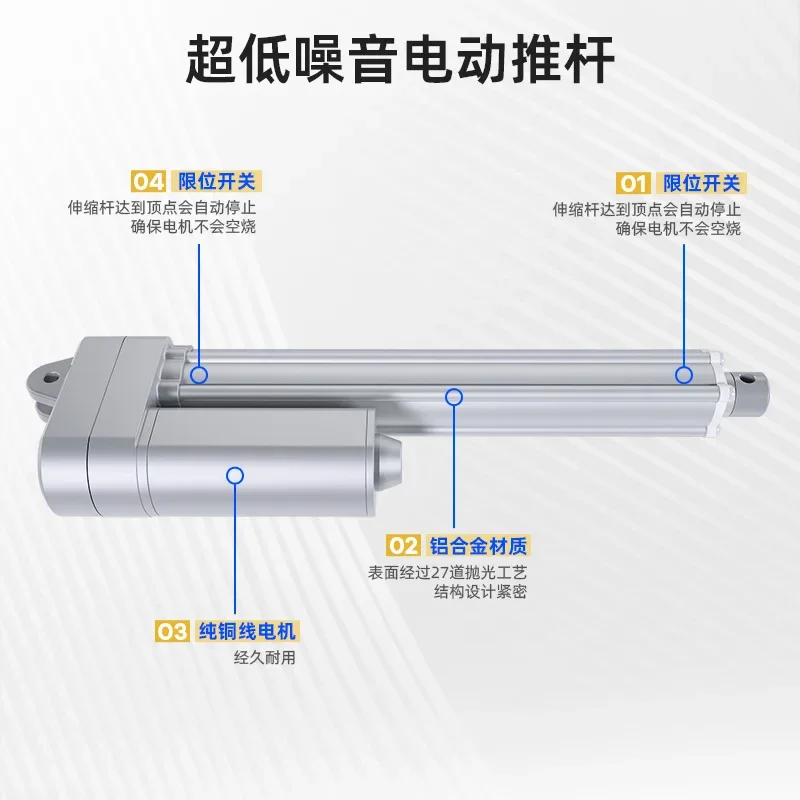 超低噪音电动推杆

04 限位开关
伸缩杆达到顶点会自动停止
确保电机不会空烧

01 限位开关
伸缩杆达到顶点会自动停止
确保电机不会空烧

02 铝合金材质
表面经过27道抛光工艺
结构设计紧密

03 纯铜线电机
经久耐用