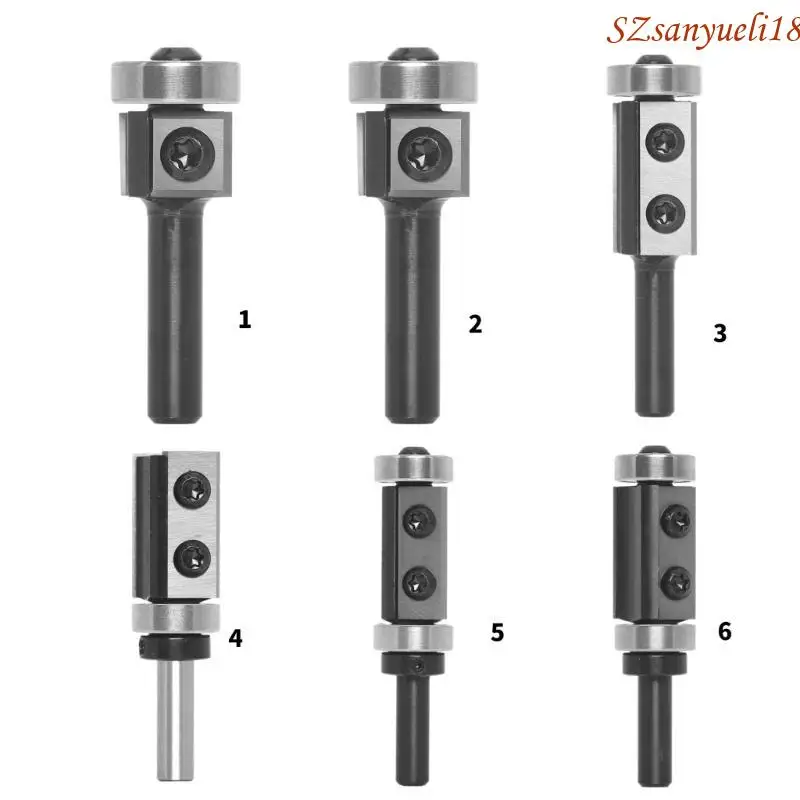 SZsanyueli18

1

2

3

4

5

6