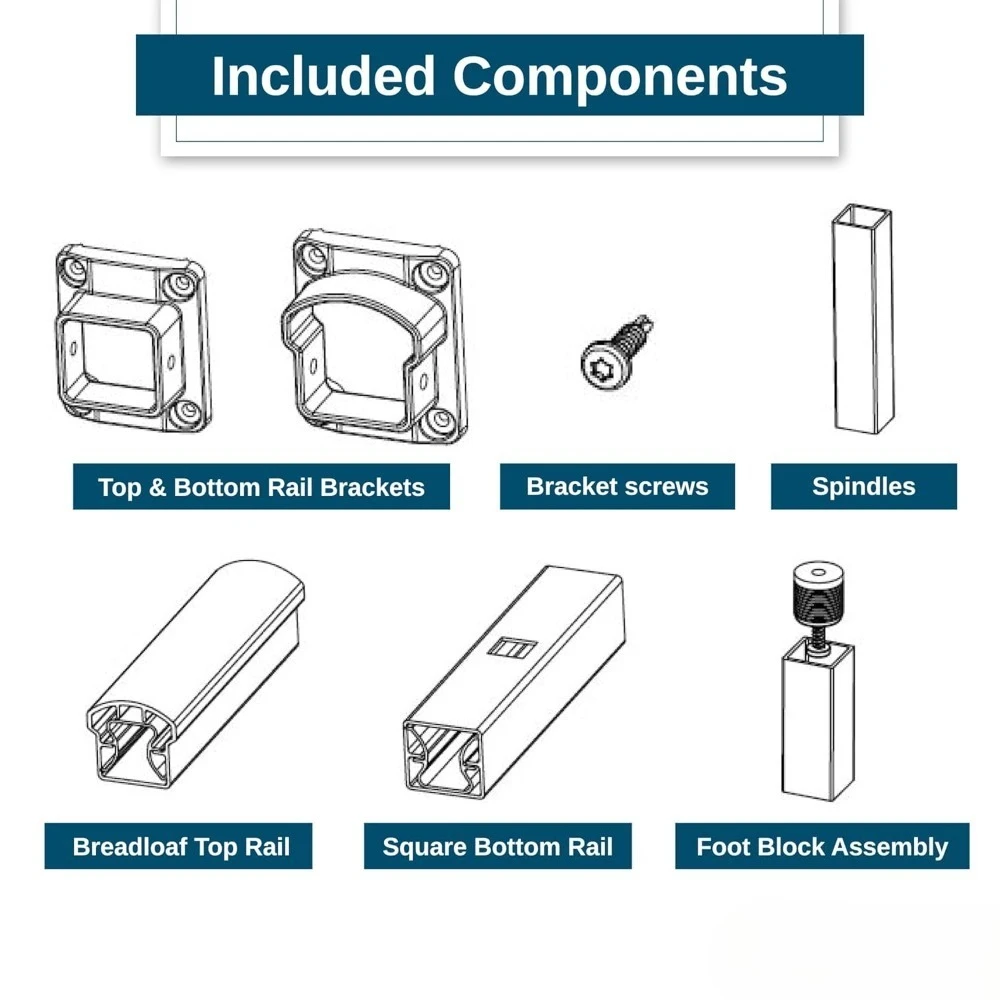 Included Components

Top & Bottom Rail Brackets

Bracket screws

Spindles

Breadloaf Top Rail

Square Bottom Rail

Foot Block Assembly