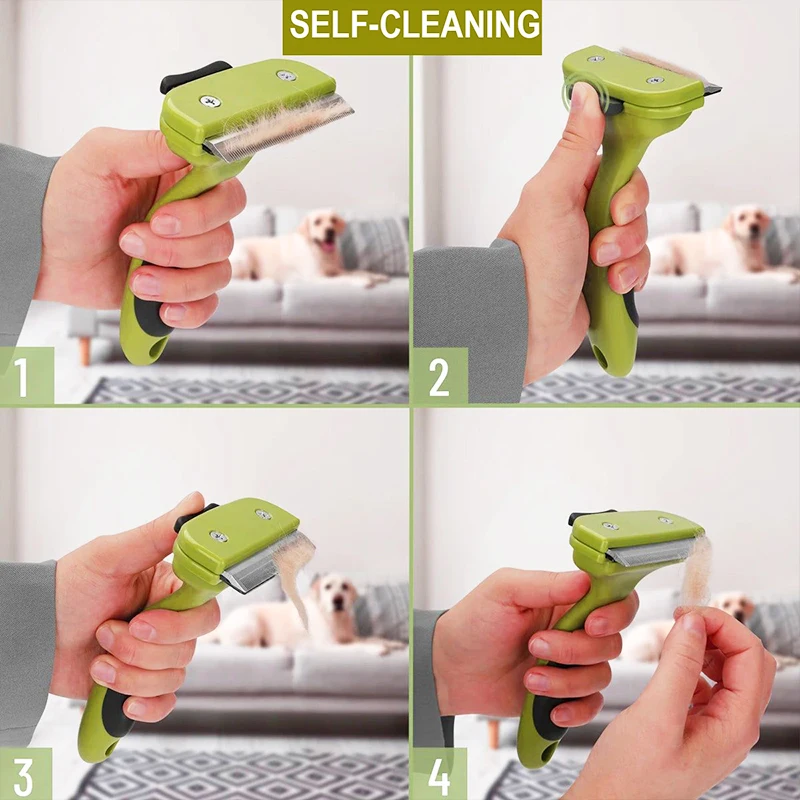 SELF-CLEANING

1

2

3

4