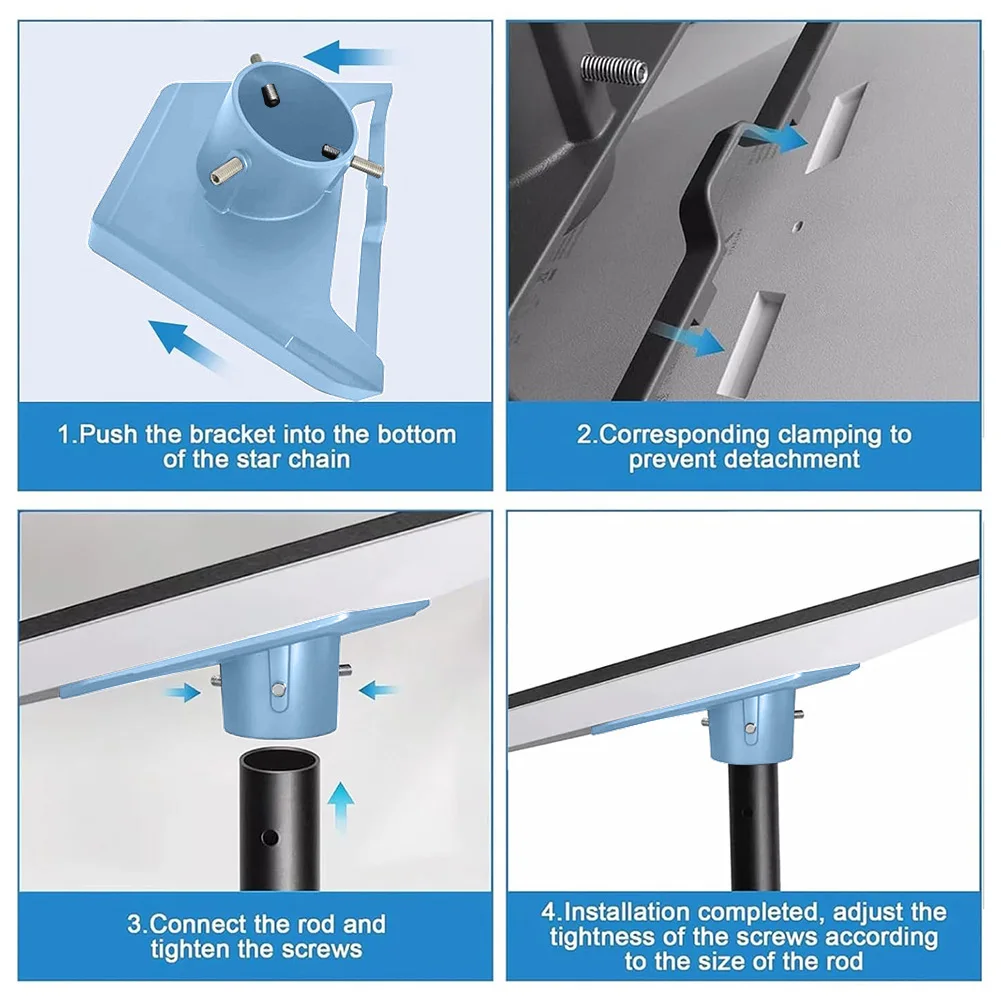 1.Push the bracket into the bottom of the star chain

2.Corresponding clamping to prevent detachment

3.Connect the rod and tighten the screws

4.Installation completed, adjust the tightness of the screws according to the size of the rod