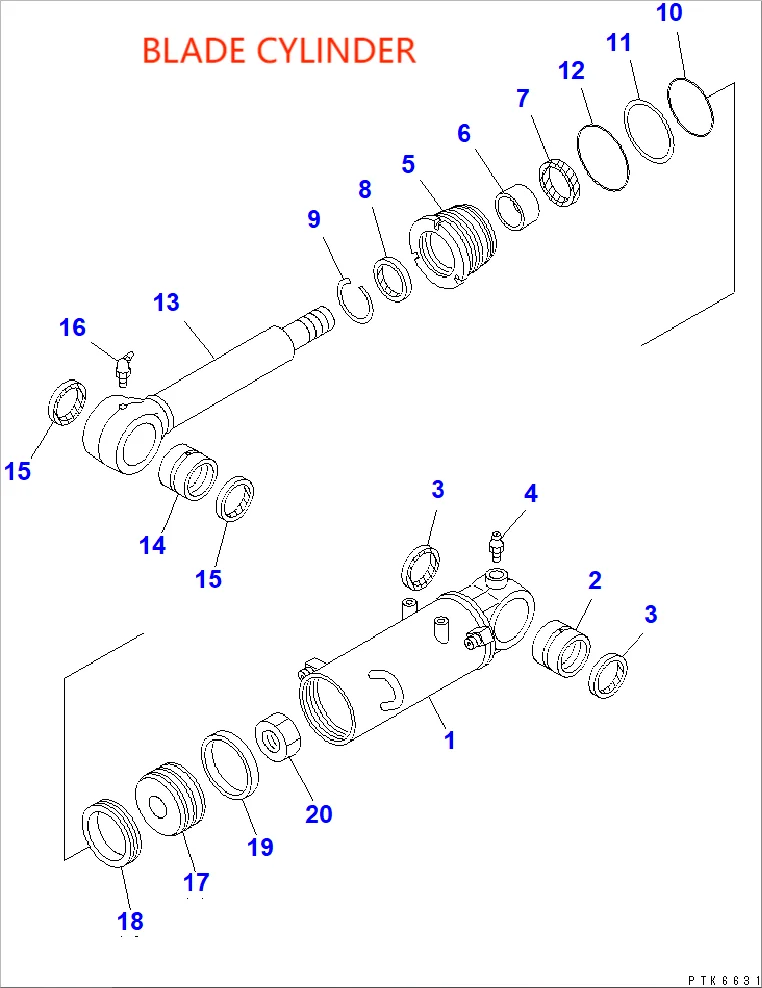 BLADE CYLINDER

10
11
12
7
6
5
8
9
13
16
15
14
15
3
4
2
3
1
20
19
17
18

PTK6631