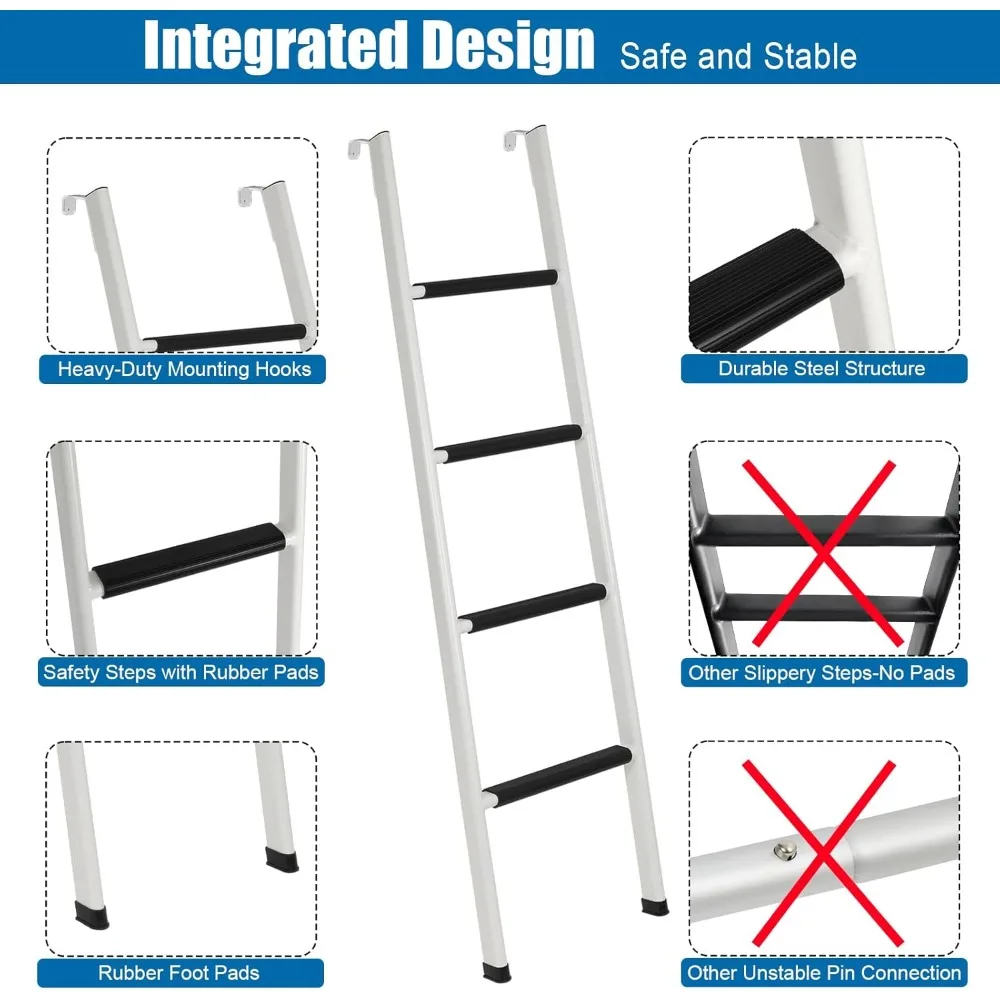 Integrated Design Safe and Stable

Heavy-Duty Mounting Hooks

Safety Steps with Rubber Pads

Rubber Foot Pads

Durable Steel Structure

Other Slippery Steps-No Pads

Other Unstable Pin Connection