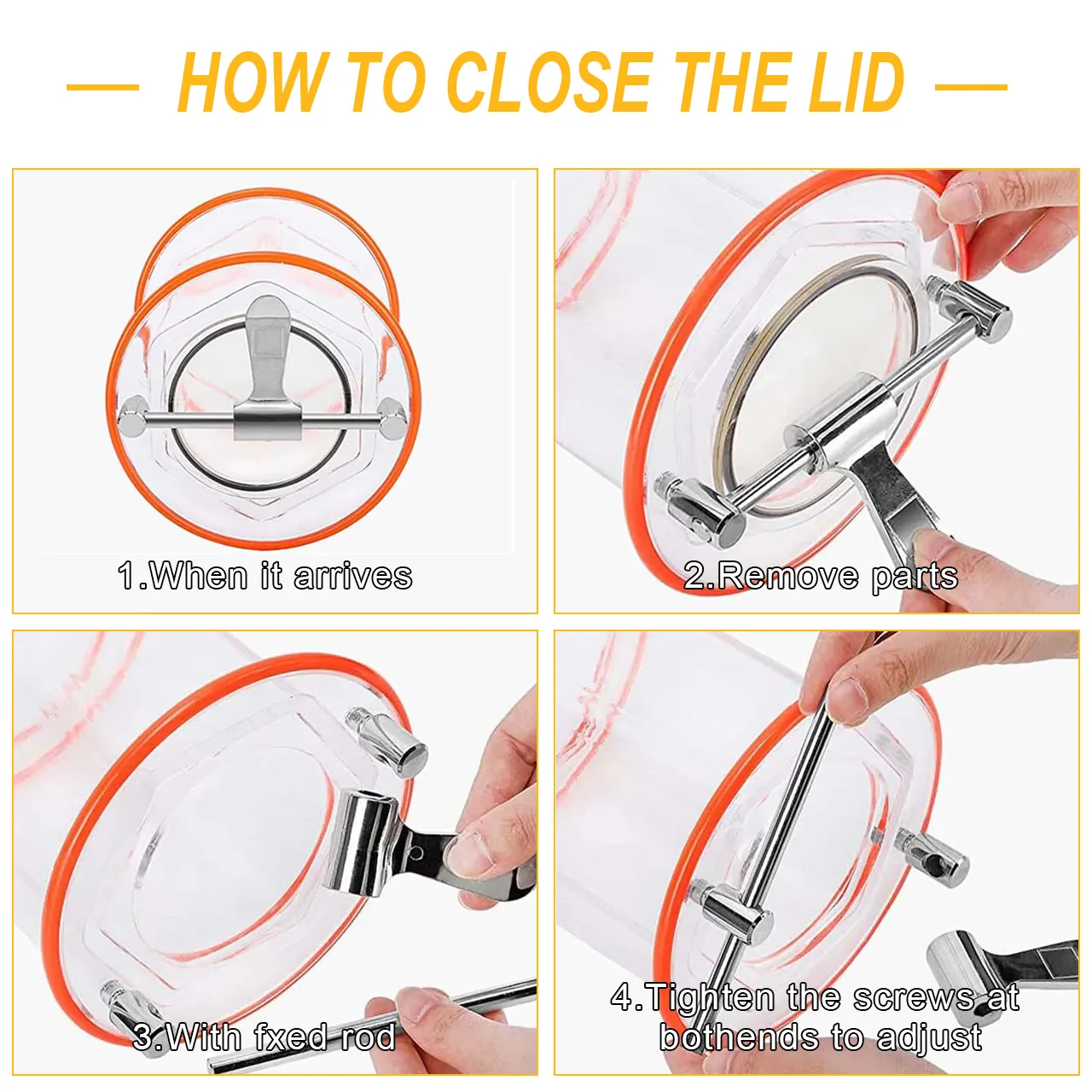 — HOW TO CLOSE THE LID —

1.When it arrives

2.Remove parts

3.With fxed rod

4.Tighten the screws at bothends to adjust