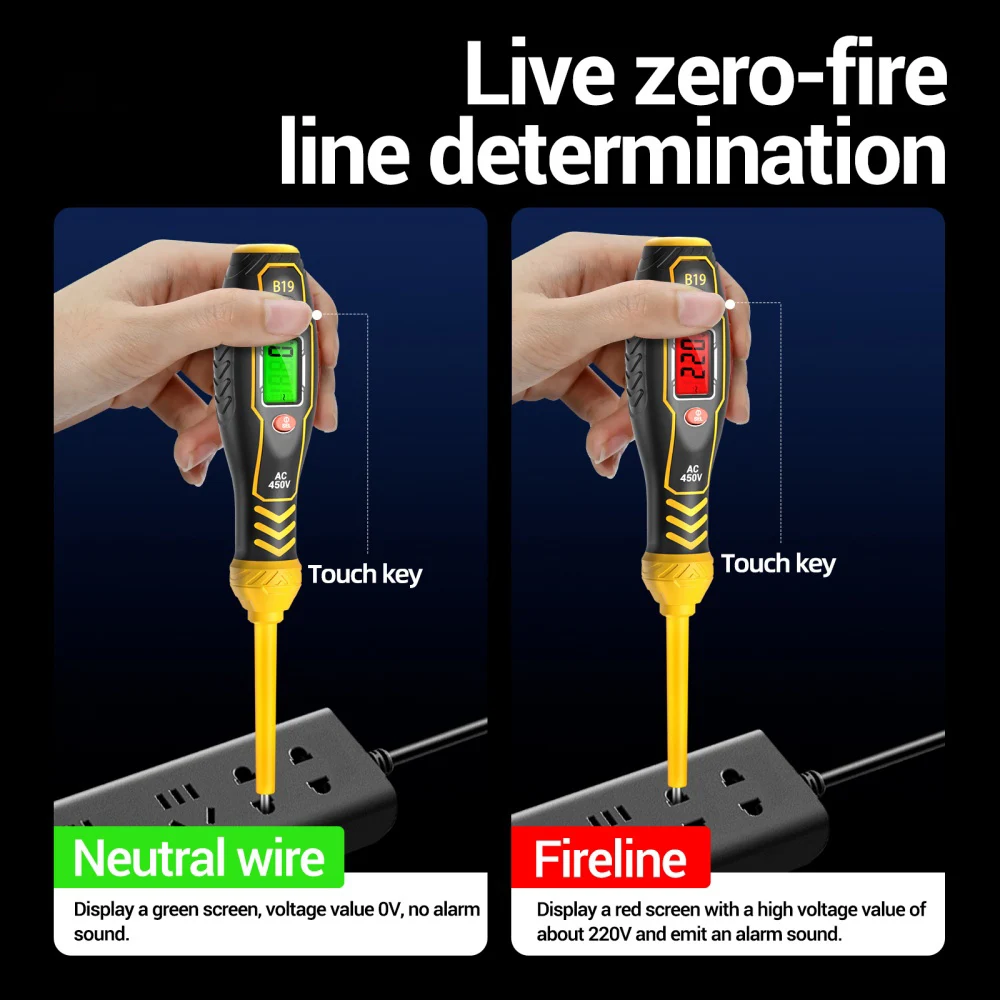 Live zero-fire line determination

B19
AC 450V
Touch key

Neutral wire
Display a green screen, voltage value 0V, no alarm sound.

B19
220
AC 450V
Touch key

Fireline
Display a red screen with a high voltage value of about 220V and emit an alarm sound.