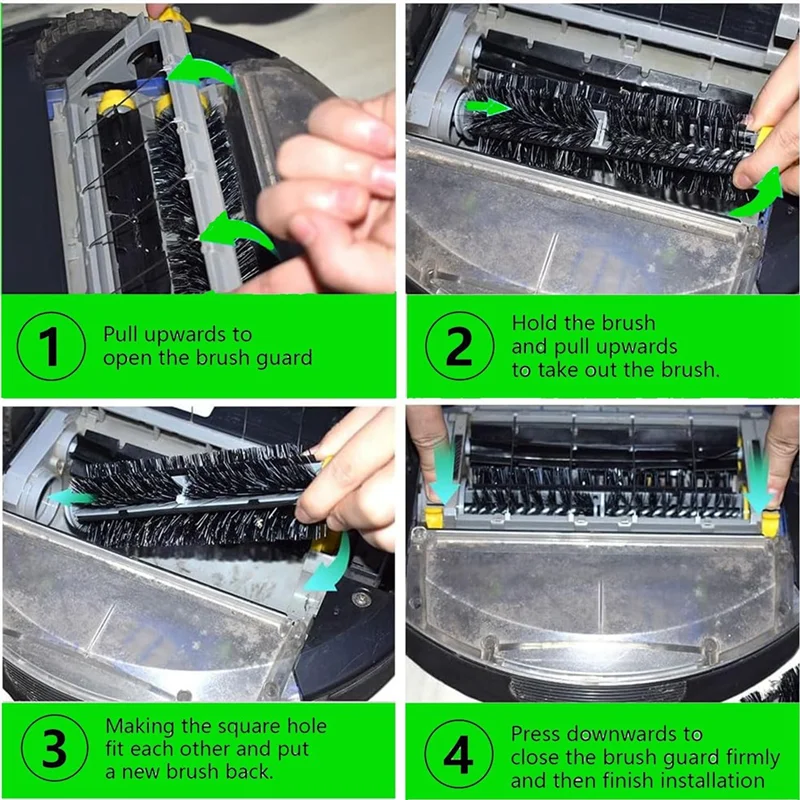 1
Pull upwards to open the brush guard

2
Hold the brush and pull upwards to take out the brush.

3
Making the square hole fit each other and put a new brush back.

4
Press downwards to close the brush guard firmly and then finish installation