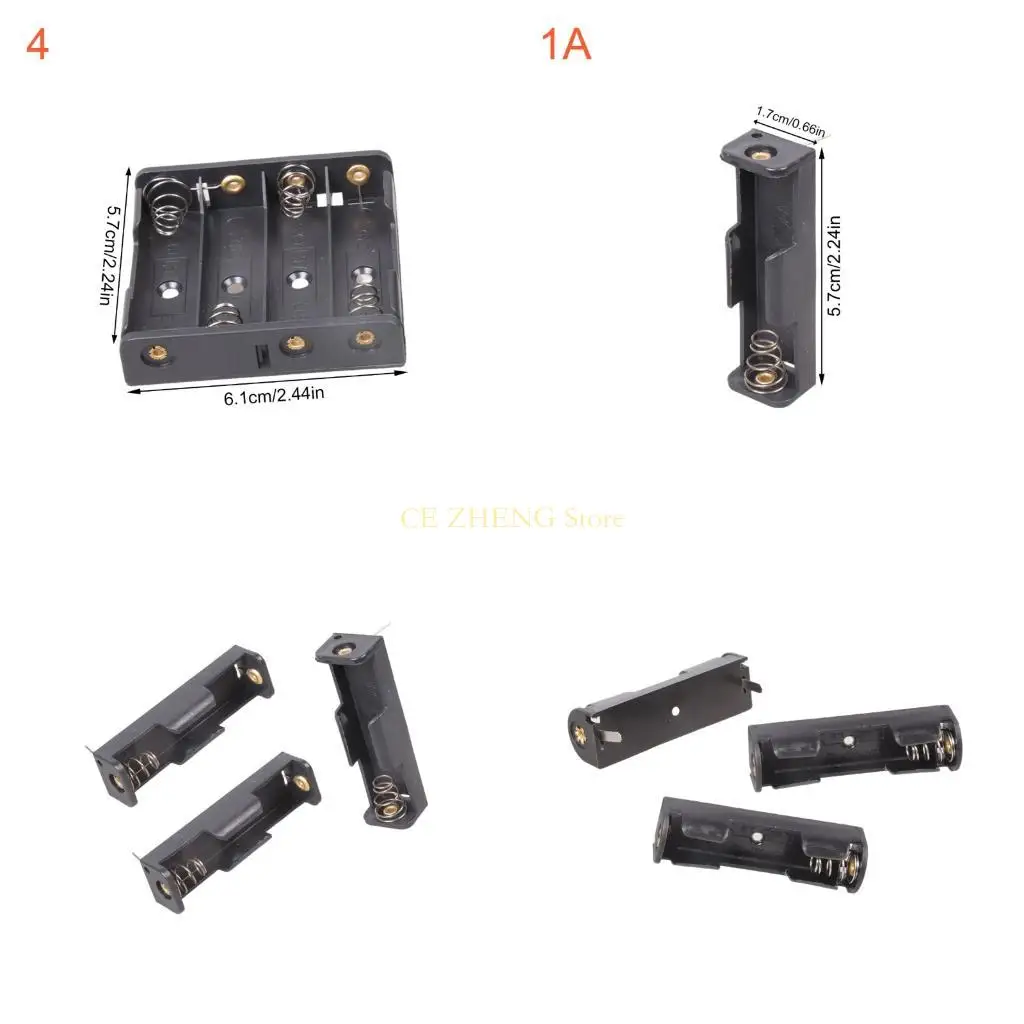 4

5.7cm/2.24in

6.1cm/2.44in

1A

1.7cm/0.66in

5.7cm/2.24in

CE ZHENG Store